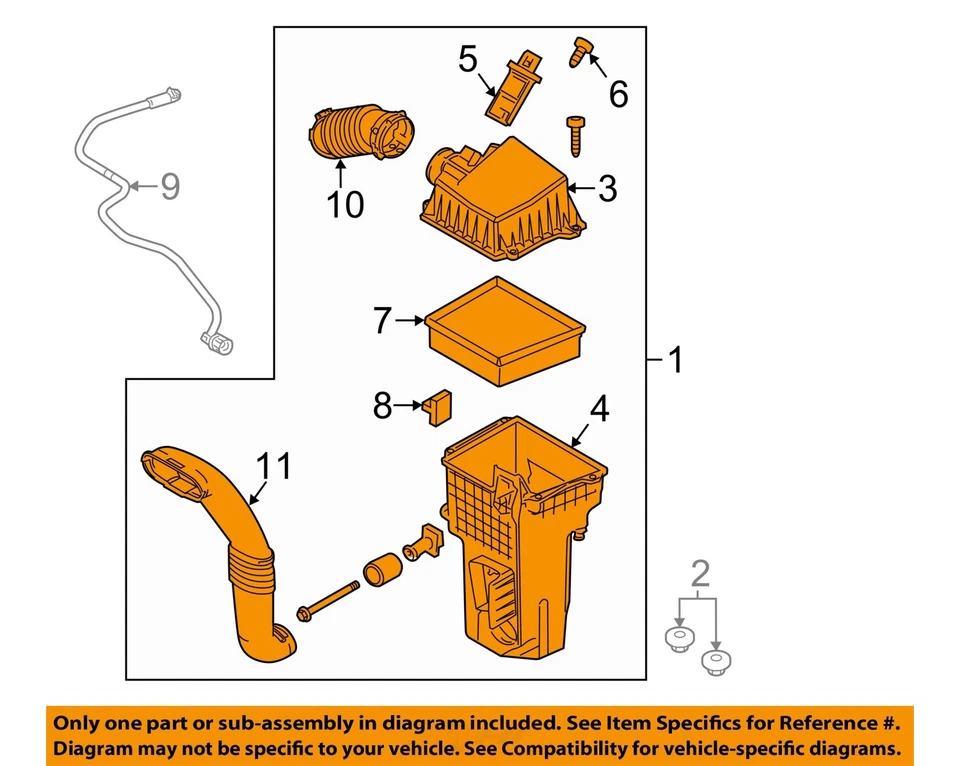 5
6
9
10
3
7
1
8
4
11
2

Only one part or sub-assembly in diagram included. See Item Specifics for Reference #.
Diagram may not be specific to your vehicle. See Compatibility for vehicle-specific diagrams.