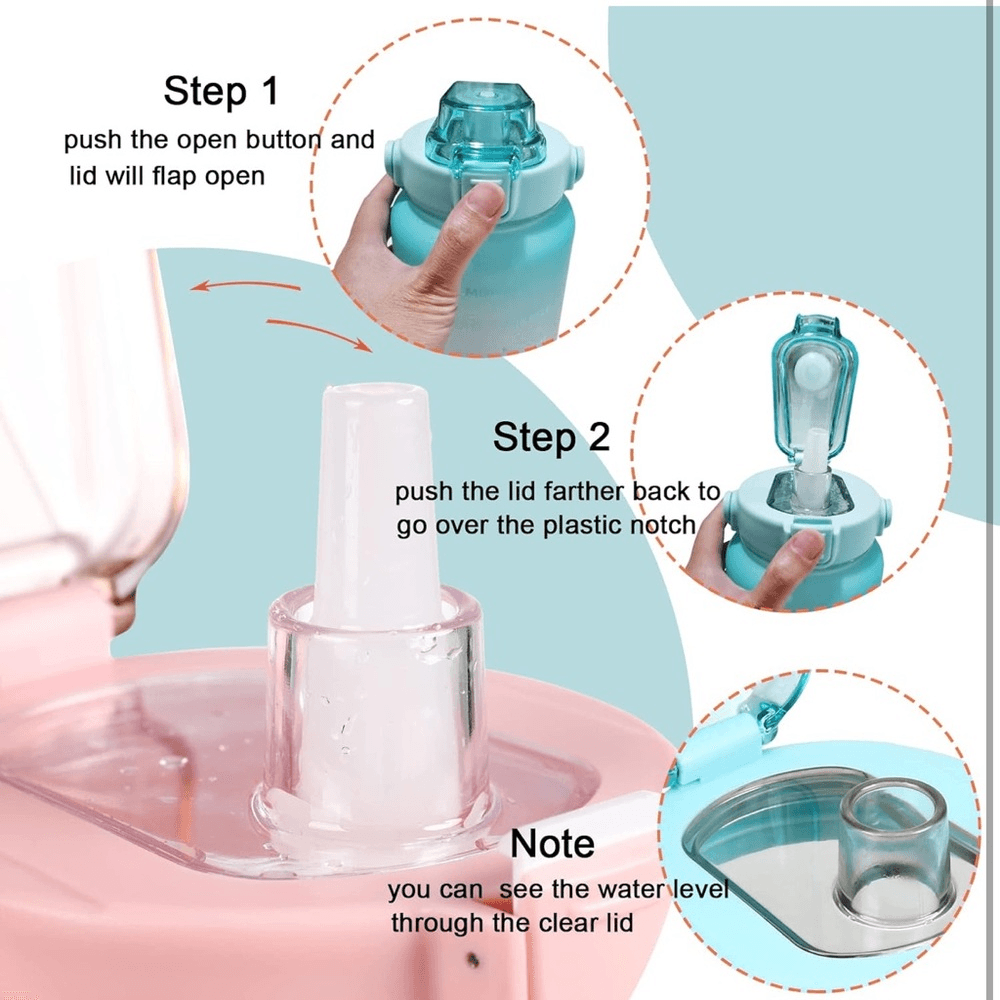 Step 1
push the open button and lid will flap open

Step 2
push the lid farther back to go over the plastic notch

Note
you can  see the water level through the clear lid