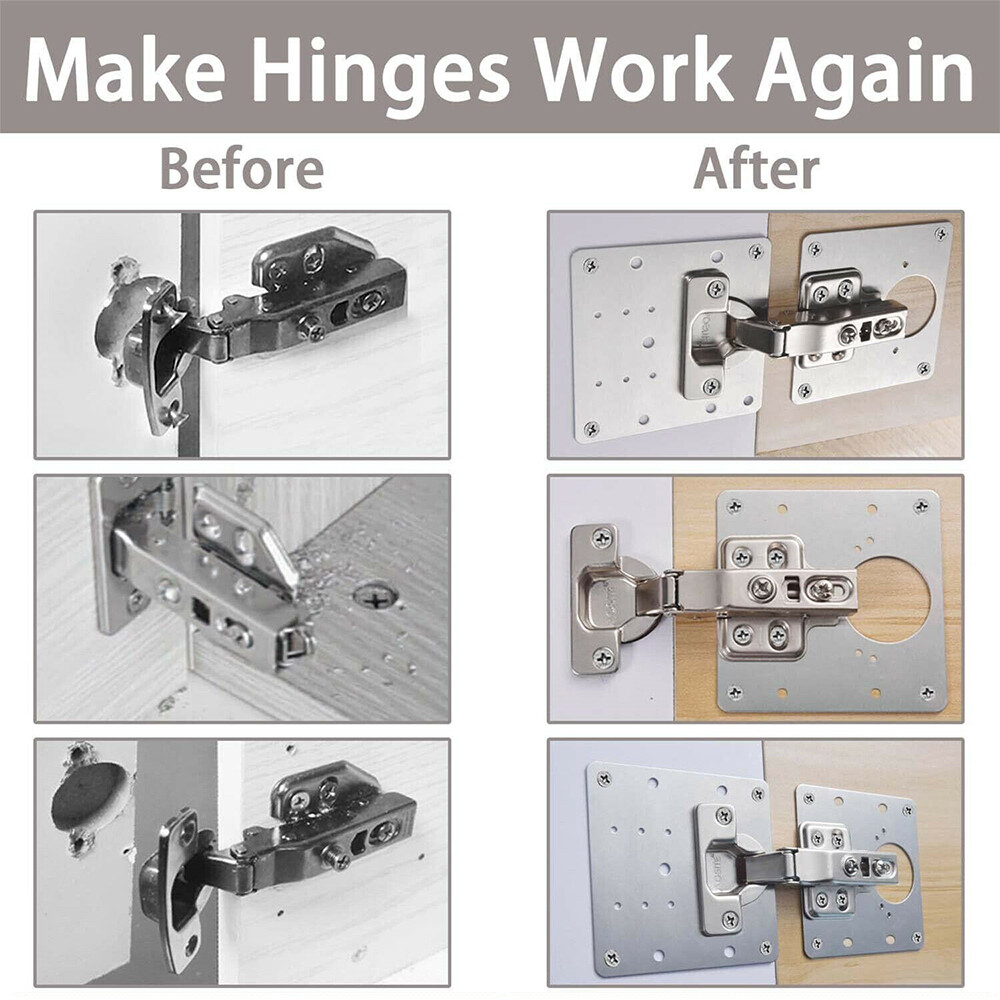 Make Hinges Work Again

Before

After