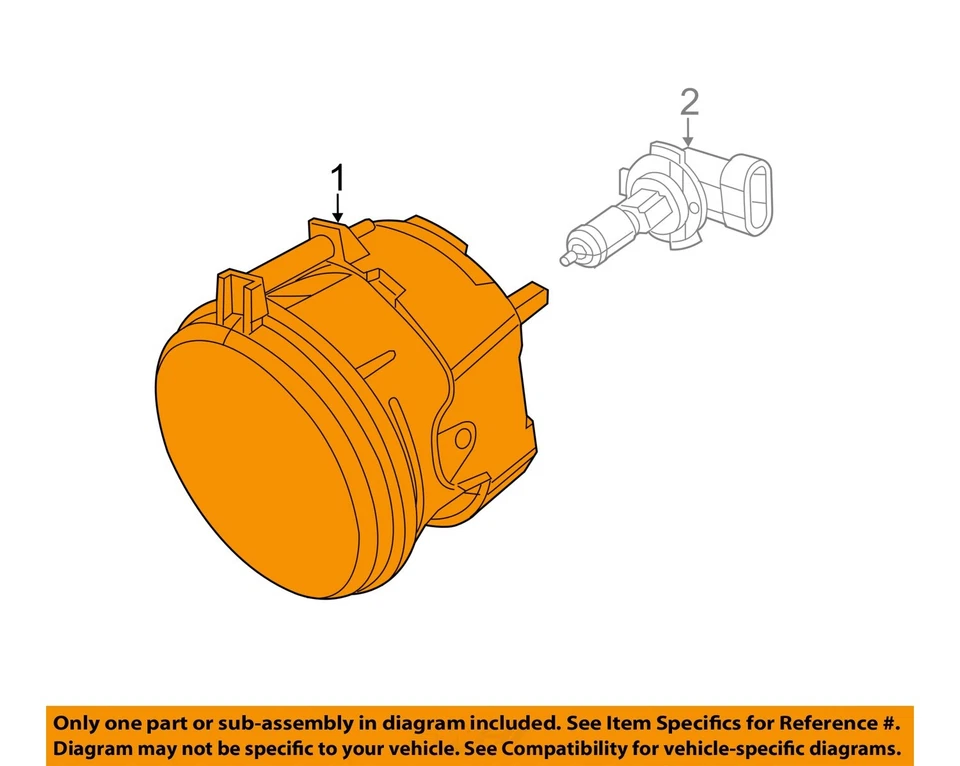 1

2

Only one part or sub-assembly in diagram included. See Item Specifics for Reference #. Diagram may not be specific to your vehicle. See Compatibility for vehicle-specific diagrams.