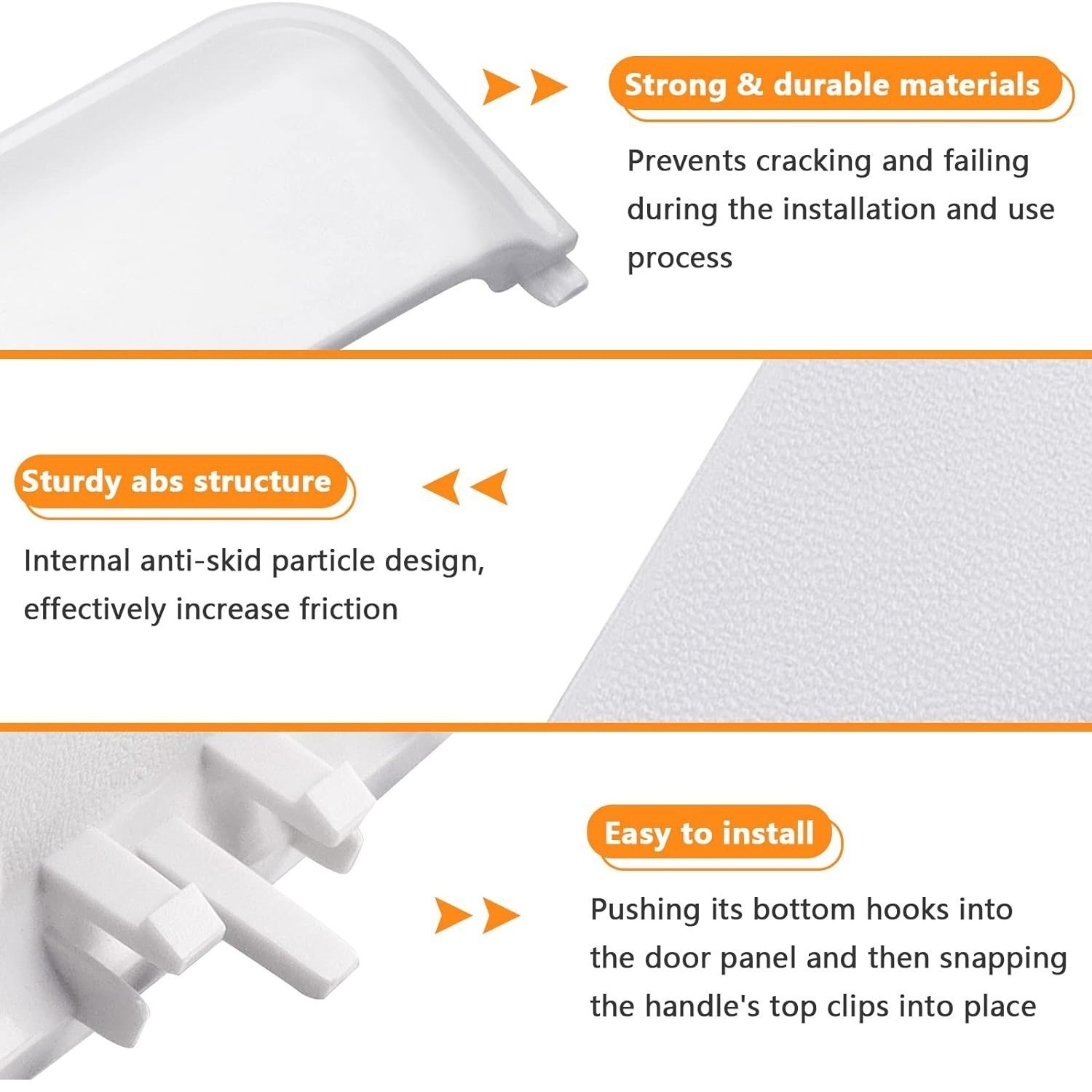 Strong & durable materials

Prevents cracking and failing during the installation and use process

Sturdy abs structure

Internal anti-skid particle design, effectively increase friction

Easy to install

Pushing its bottom hooks into the door panel and then snapping the handle's top clips into place