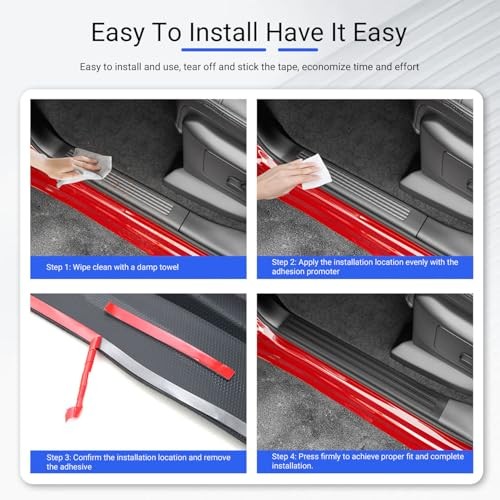 Easy To Install Have It Easy

Easy to install and use, tear off and stick the tape, economize time and effort

Step 1: Wipe clean with a damp towel

Step 2: Apply the installation location evenly with the adhesion promoter

Step 3: Confirm the installation location and remove the adhesive

Step 4: Press firmly to achieve proper fit and complete installation.