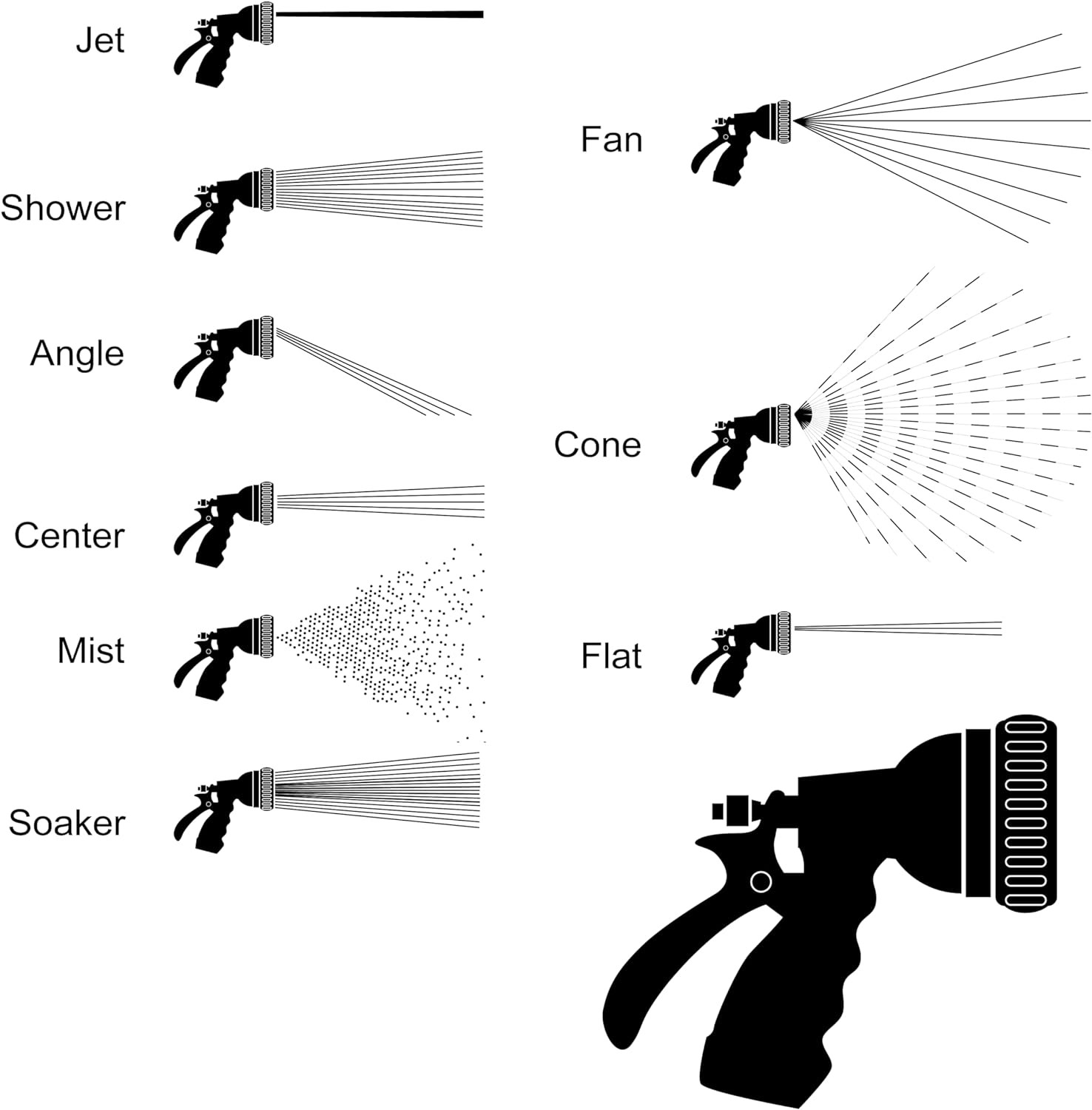 Jet

Shower

Angle

Center

Mist

Soaker

Fan

Cone

Flat