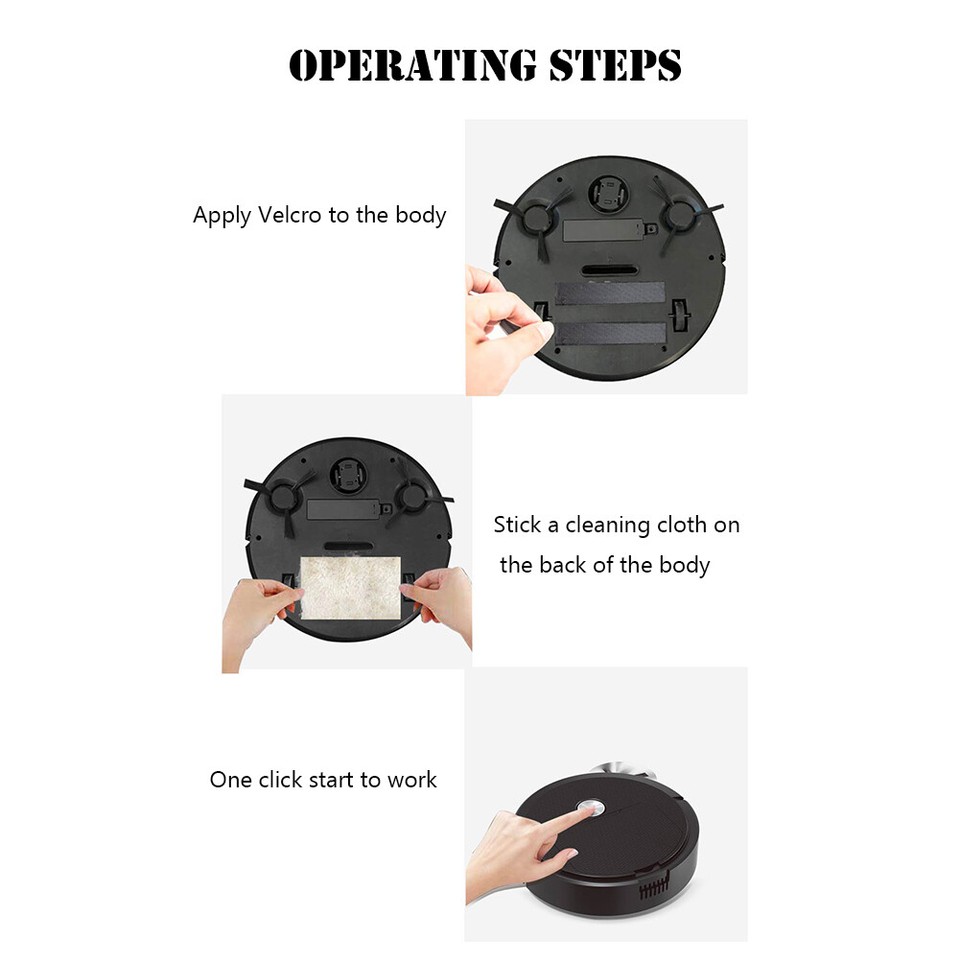 OPERATING STEPS

Apply Velcro to the body

Stick a cleaning cloth on the back of the body

One click start to work