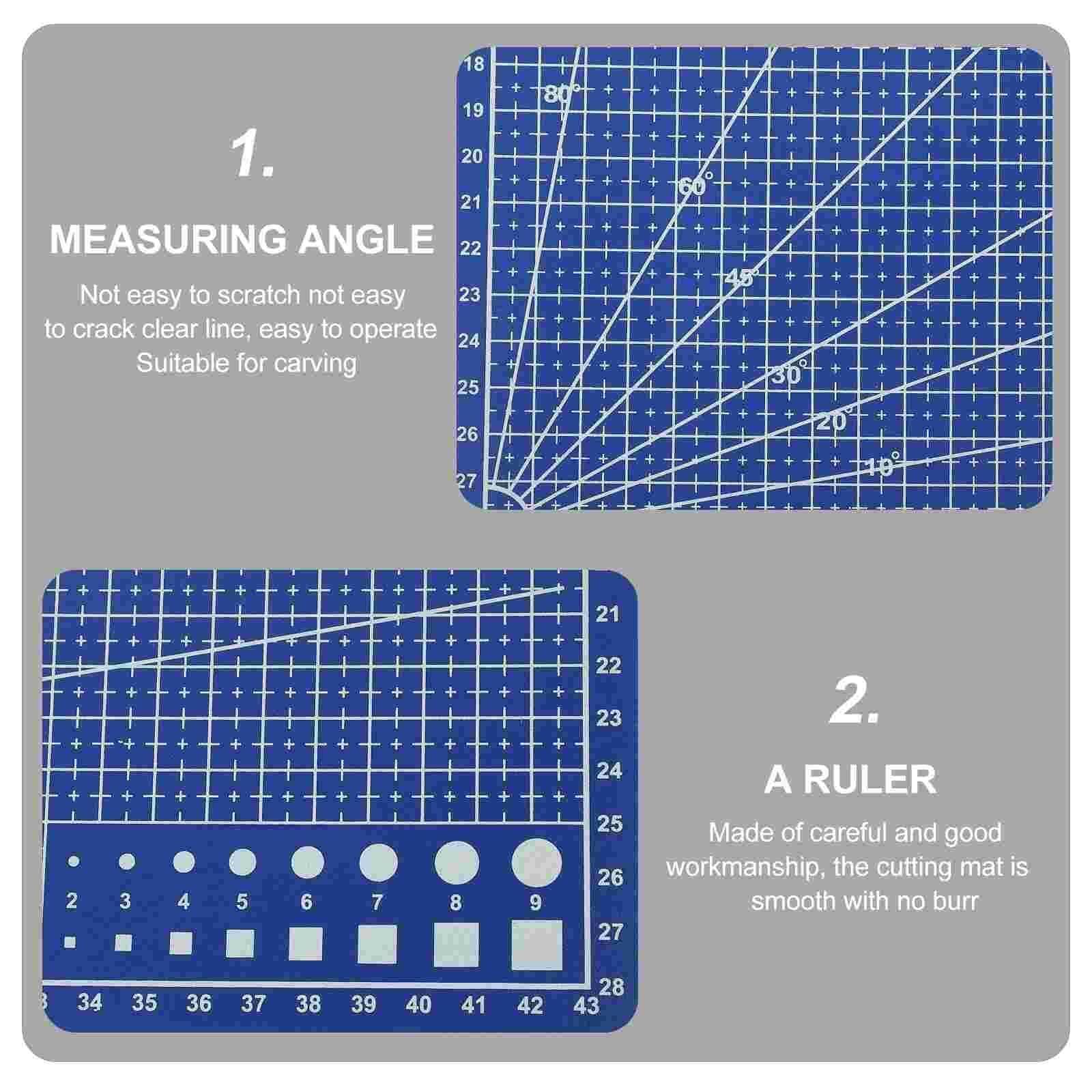 1.

MEASURING ANGLE

Not easy to scratch not easy to crack clear line, easy to operate Suitable for carving

18
19
20
21
22
23
24
25
26
27

80°
60°
45°
30°
20°
10°

21
22
23
24
25
26
27
28

2 3 4 5 6 7 8 9

34 35 36 37 38 39 40 41 42 43

2.

A RULER

Made of careful and good workmanship, the cutting mat is smooth with no burr