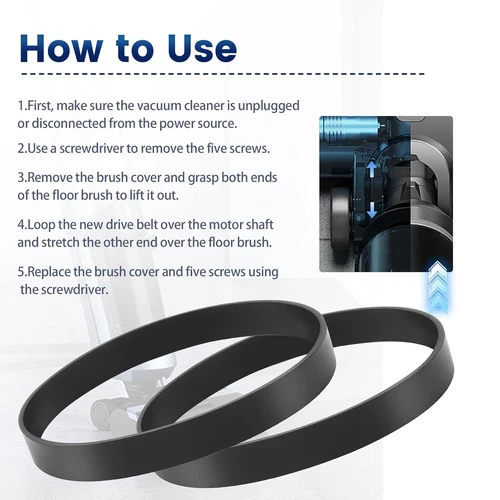 How to Use

1.First, make sure the vacuum cleaner is unplugged or disconnected from the power source.

2.Use a screwdriver to remove the five screws.

3.Remove the brush cover and grasp both ends of the floor brush to lift it out.

4.Loop the new drive belt over the motor shaft and stretch the other end over the floor brush.

5.Replace the brush cover and five screws using the screwdriver.