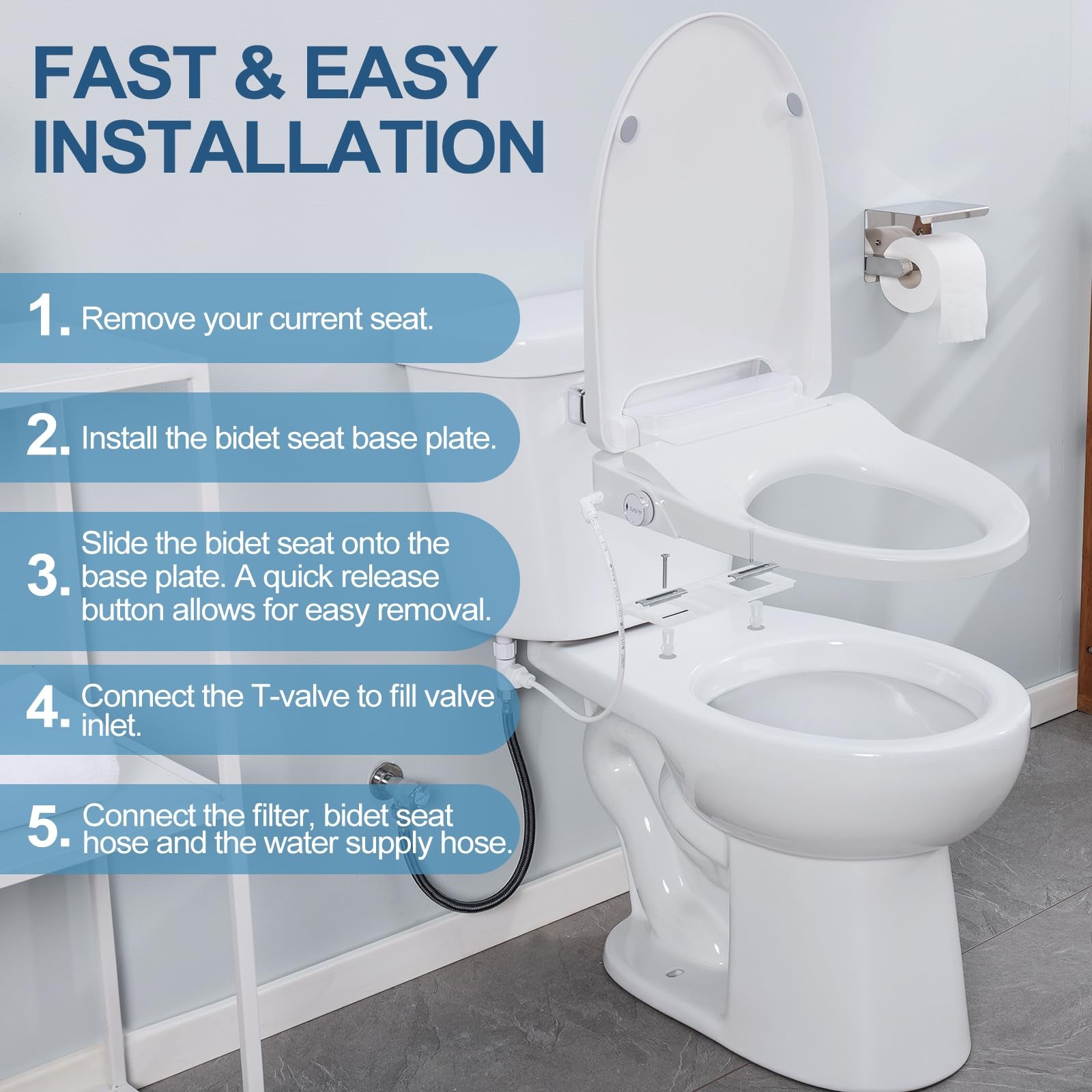 FAST & EASY INSTALLATION

1. Remove your current seat.

2. Install the bidet seat base plate.

3. Slide the bidet seat onto the base plate. A quick release button allows for easy removal.

4. Connect the T-valve to fill valve inlet.

5. Connect the filter, bidet seat hose and the water supply hose.