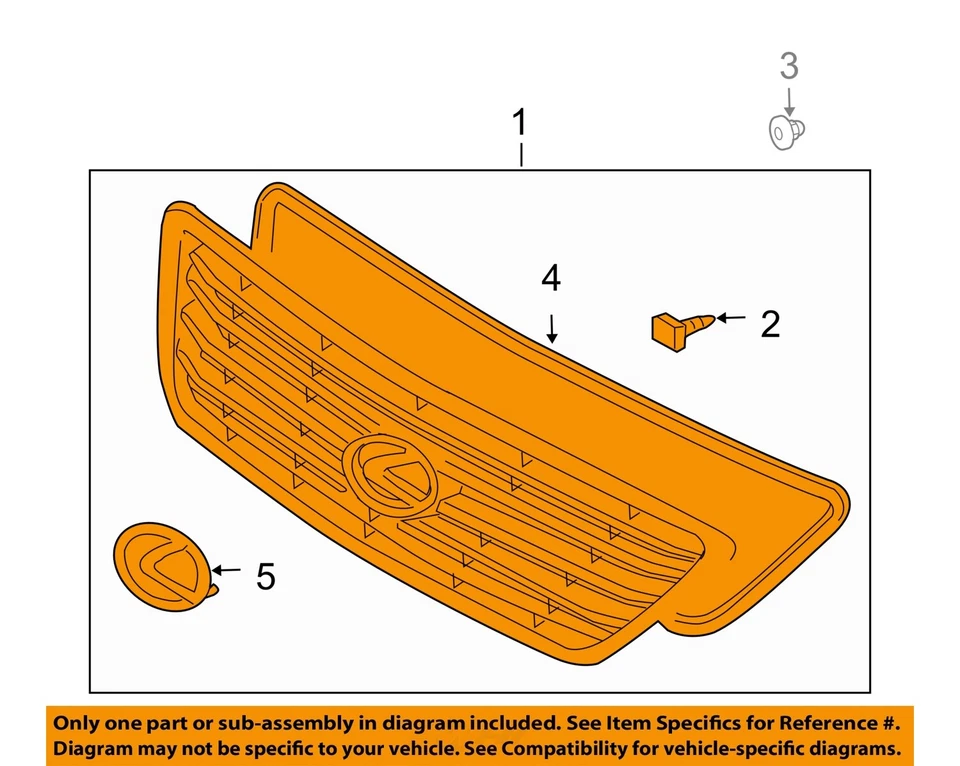 3

1

4

2

5

Only one part or sub-assembly in diagram included. See Item Specifics for Reference #. Diagram may not be specific to your vehicle. See Compatibility for vehicle-specific diagrams.