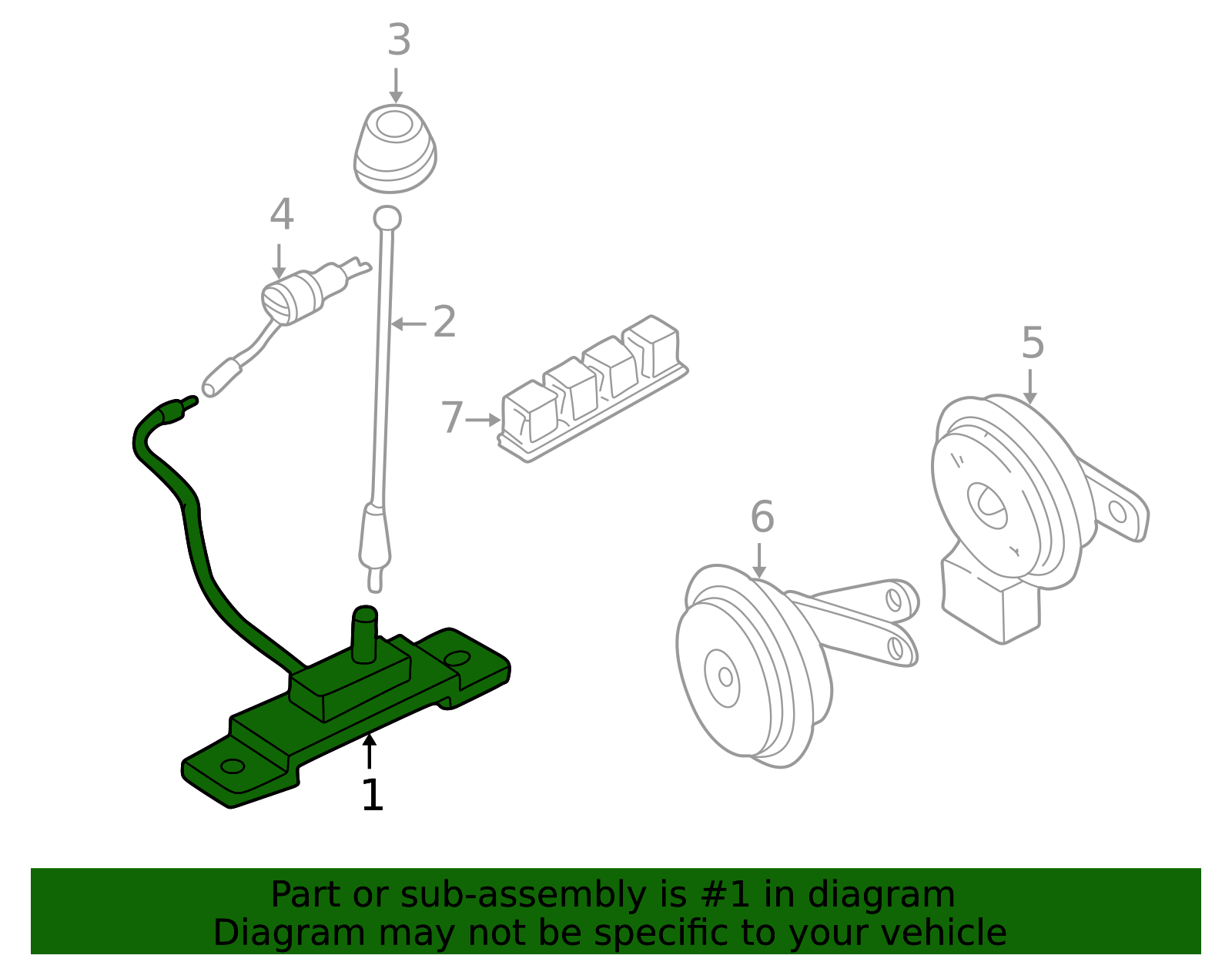 3
4
2
7
5
6
1

Part or sub-assembly is #1 in diagram
Diagram may not be specific to your vehicle