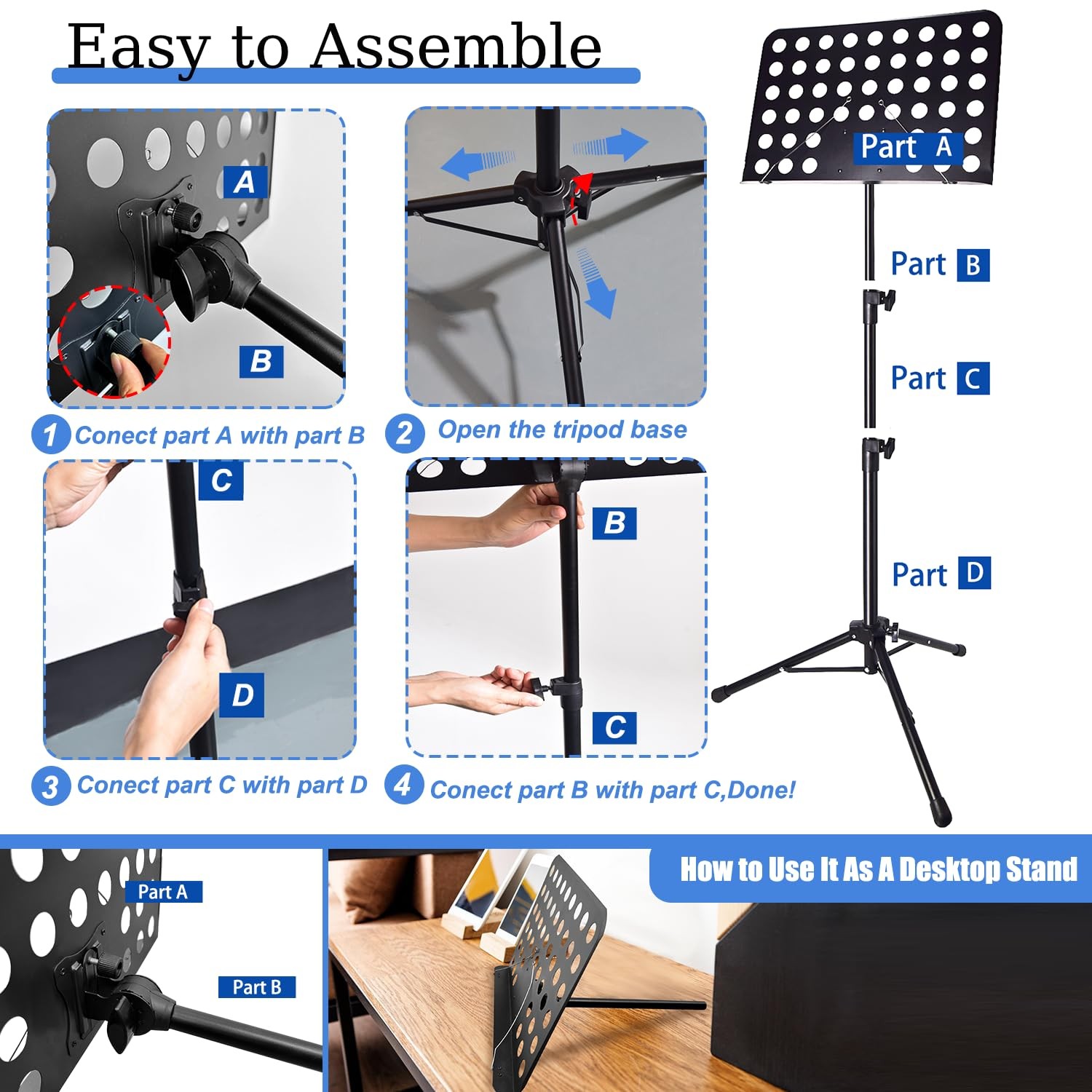 Easy to Assemble

A

B

1 Conect part A with part B

2 Open the tripod base

C

D

3 Conect part C with part D

B

C

4 Conect part B with part C,Done!

Part A

Part B

Part C

Part D

Part A

Part B

How to Use It As A Desktop Stand