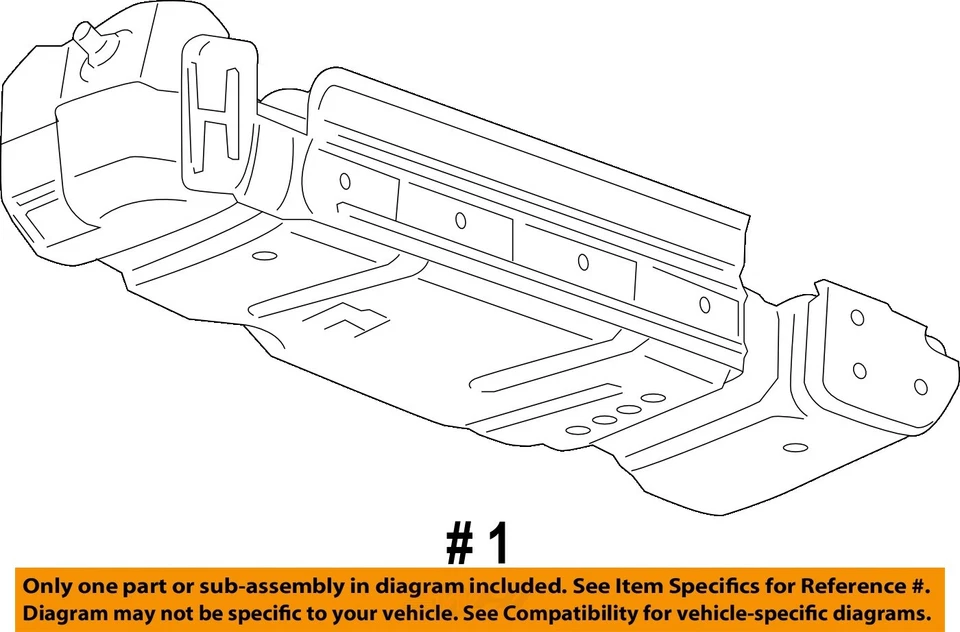 # 1

Only one part or sub-assembly in diagram included. See Item Specifics for Reference #.
Diagram may not be specific to your vehicle. See Compatibility for vehicle-specific diagrams.