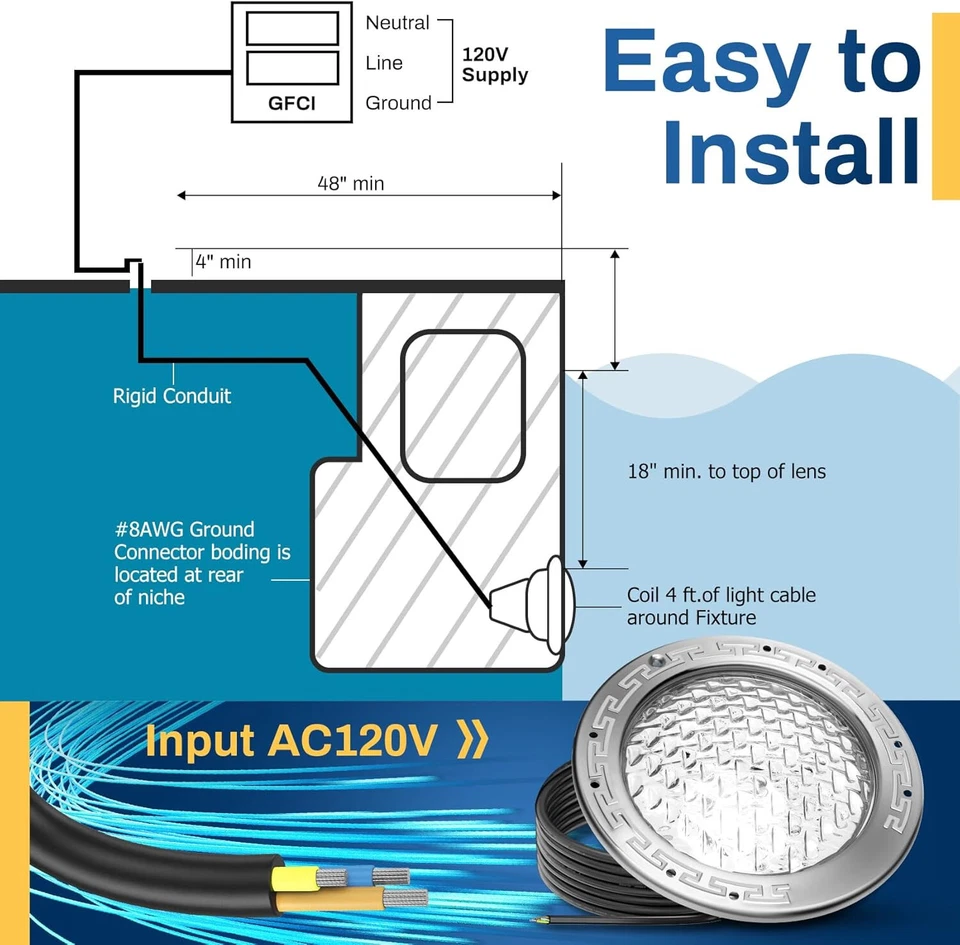 GFCI

Neutral
Line
Ground

120V Supply

Easy to Install

48" min

4" min

Rigid Conduit

18" min. to top of lens

#8AWG Ground Connector boding is located at rear of niche

Coil 4 ft.of light cable around Fixture

Input AC120V »