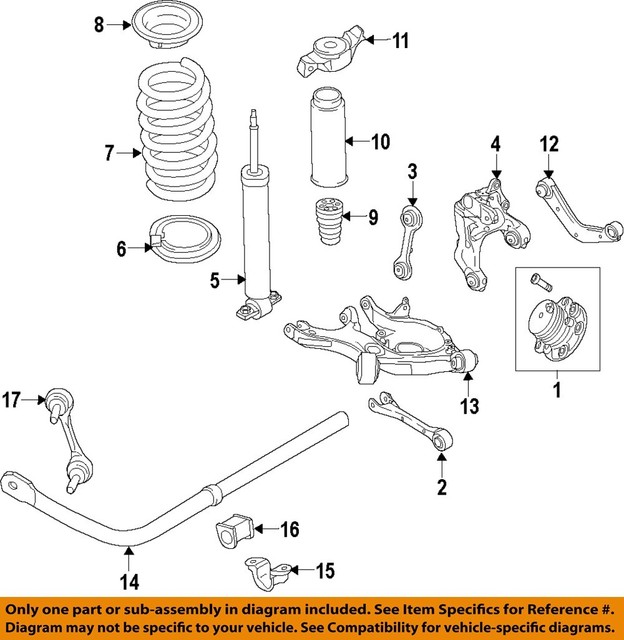 8
11
7
10
4
12
3
9
6
5
1
13
17
2
16
14
15

Only one part or sub-assembly in diagram included. See Item Specifics for Reference #.
Diagram may not be specific to your vehicle. See Compatibility for vehicle-specific diagrams.