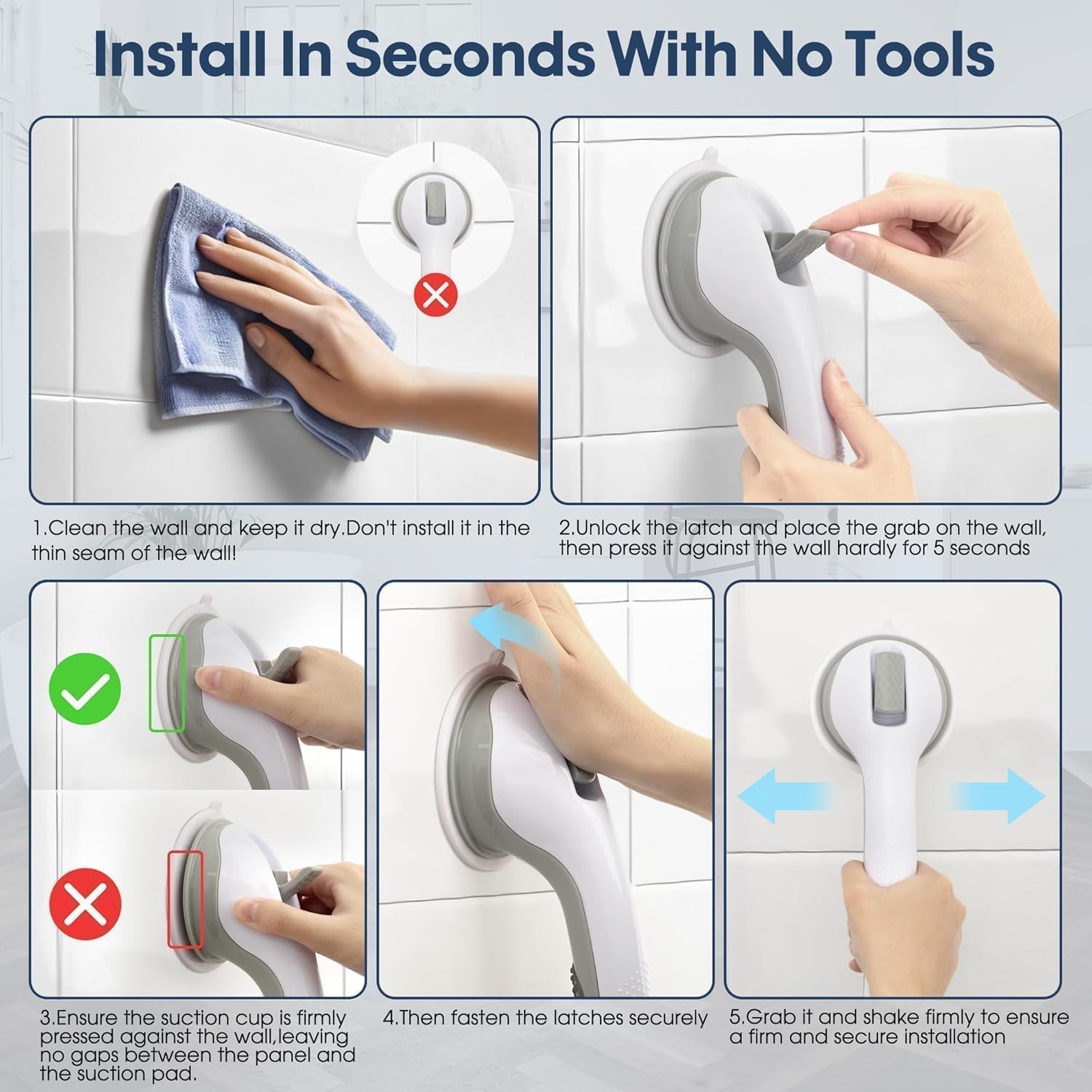 Install In Seconds With No Tools

1.Clean the wall and keep it dry.Don't install it in the thin seam of the wall!

2.Unlock the latch and place the grab on the wall, then press it against the wall hardly for 5 seconds

3.Ensure the suction cup is firmly pressed against the wall,leaving no gaps between the panel and the suction pad.

4.Then fasten the latches securely

5.Grab it and shake firmly to ensure a firm and secure installation