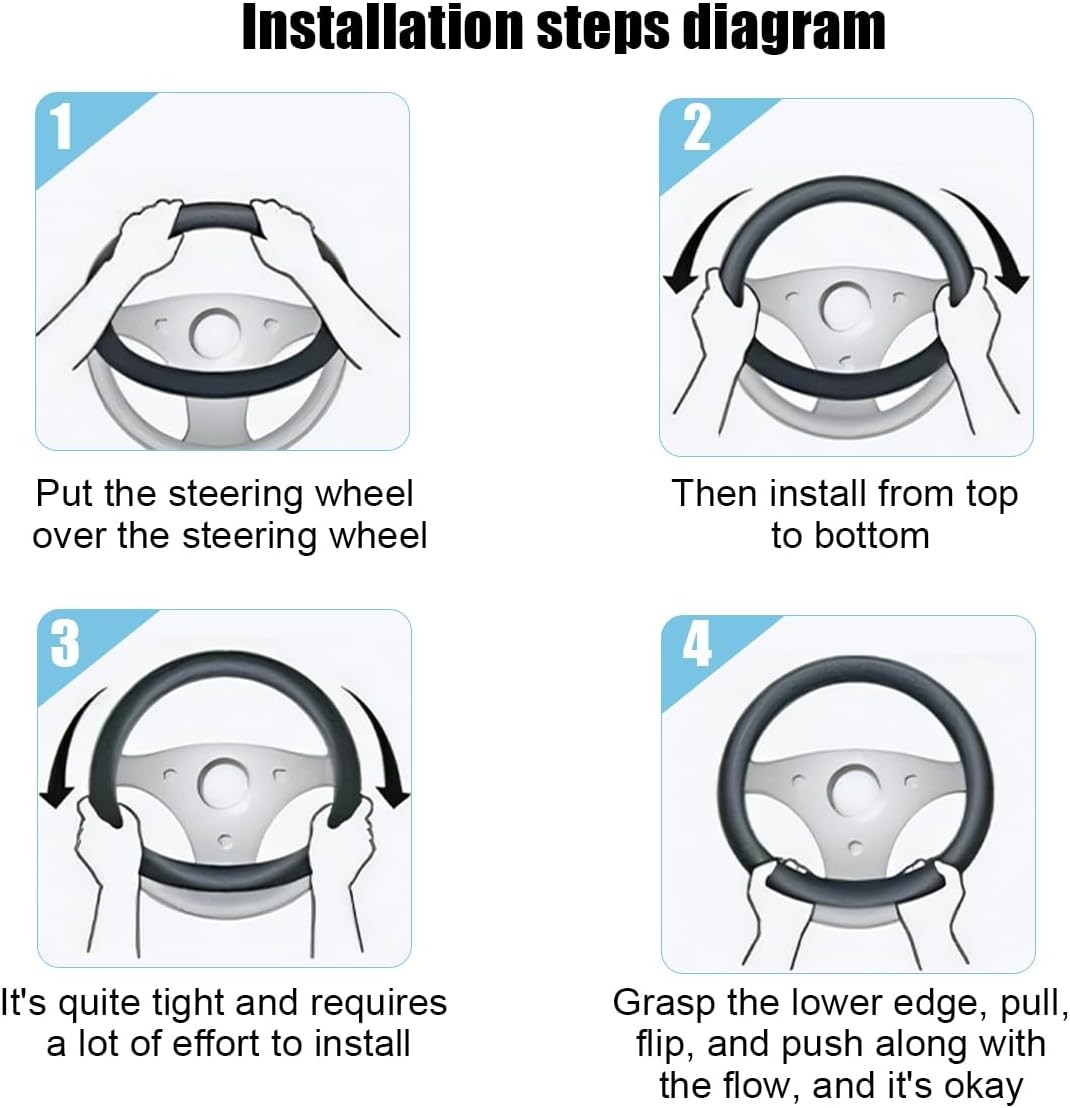 Installation steps diagram

1

Put the steering wheel over the steering wheel

2

Then install from top to bottom

3

It's quite tight and requires a lot of effort to install

4

Grasp the lower edge, pull, flip, and push along with the flow, and it's okay