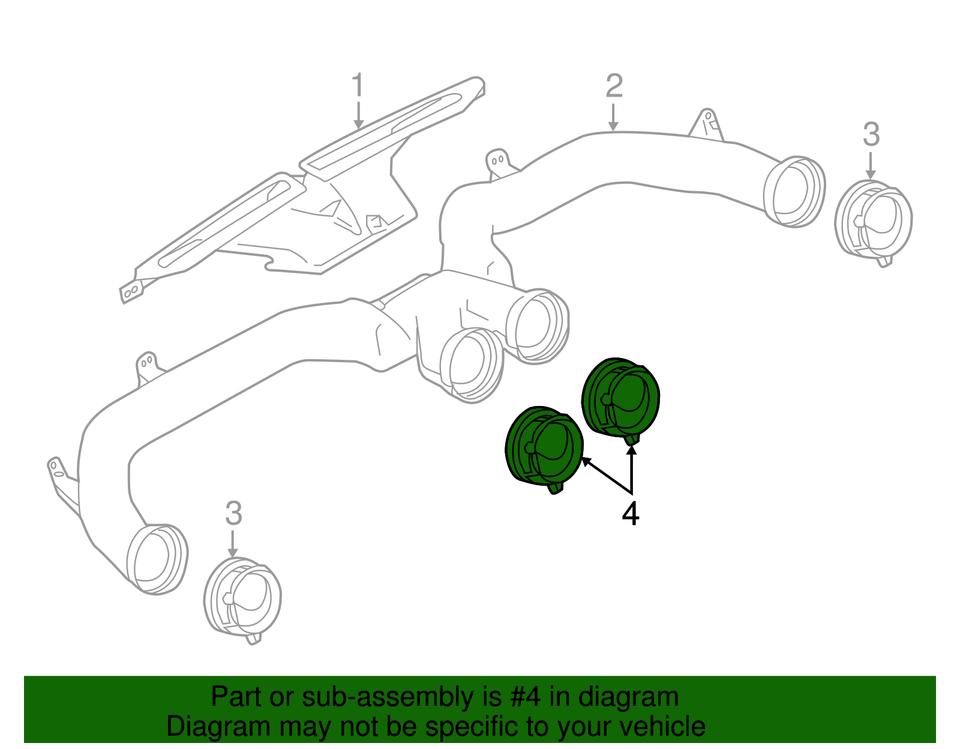 1
2
3
3
4

Part or sub-assembly is #4 in diagram
Diagram may not be specific to your vehicle