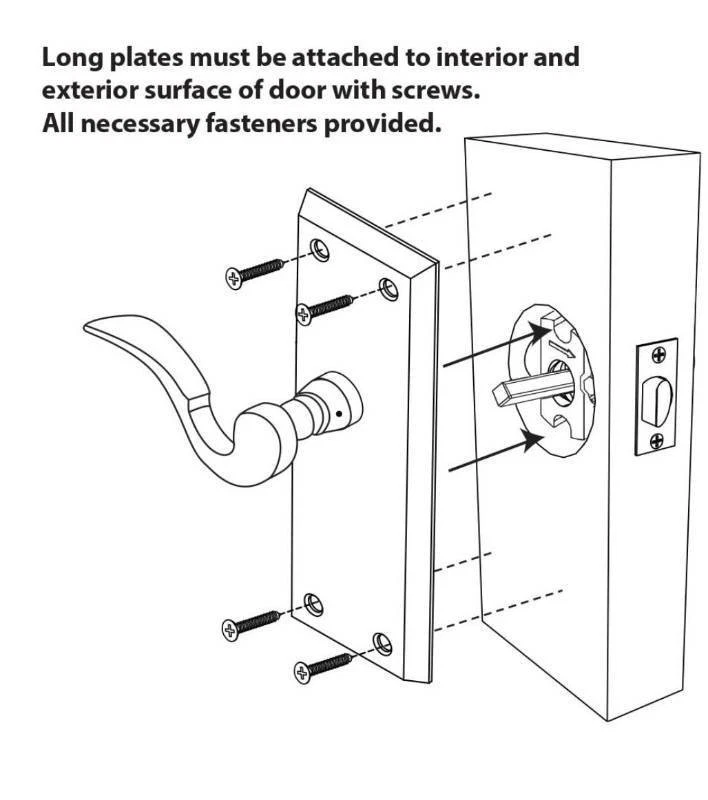 Long plates must be attached to interior and exterior surface of door with screws.
All necessary fasteners provided.