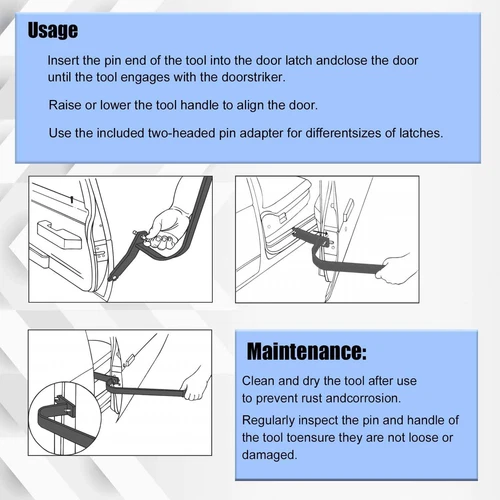 Usage

Insert the pin end of the tool into the door latch andclose the door until the tool engages with the doorstriker.

Raise or lower the tool handle to align the door.

Use the included two-headed pin adapter for differentsizes of latches.

Maintenance:

Clean and dry the tool after use to prevent rust andcorrosion.

Regularly inspect the pin and handle of the tool toensure they are not loose or damaged.