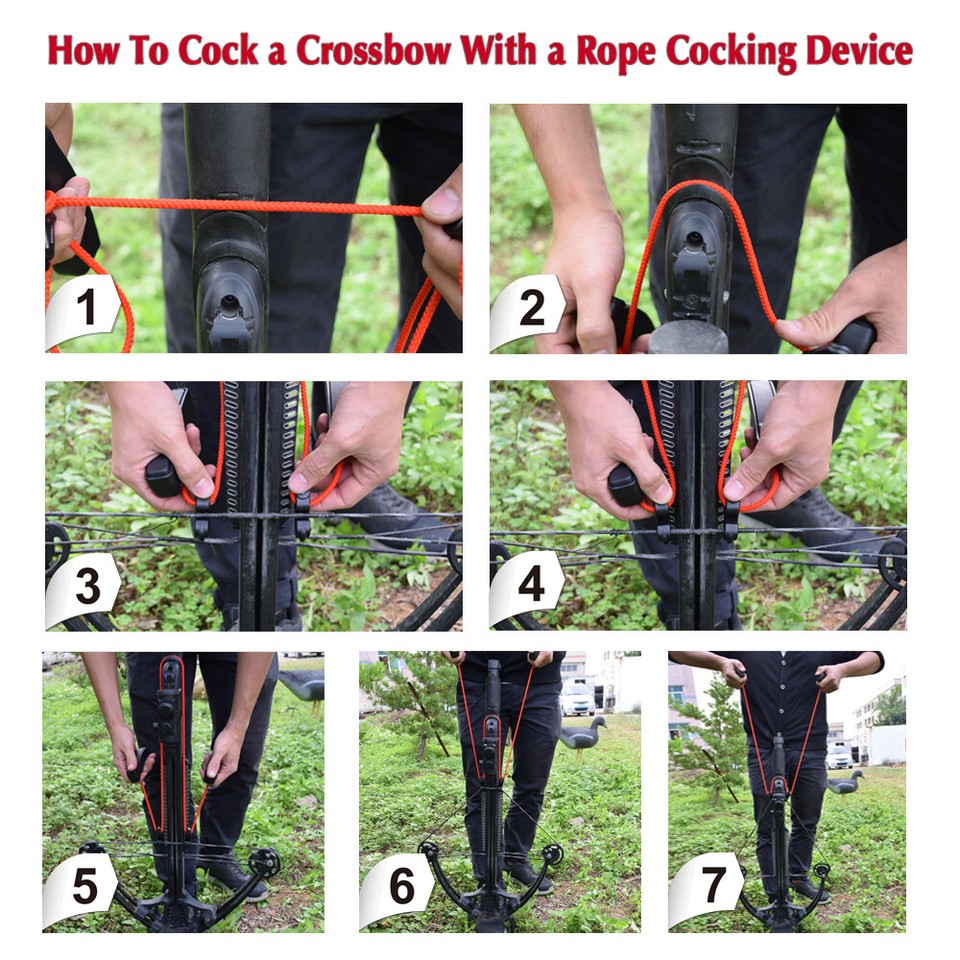 How To Cock a Crossbow With a Rope Cocking Device

1

2

3

4

5

6

7