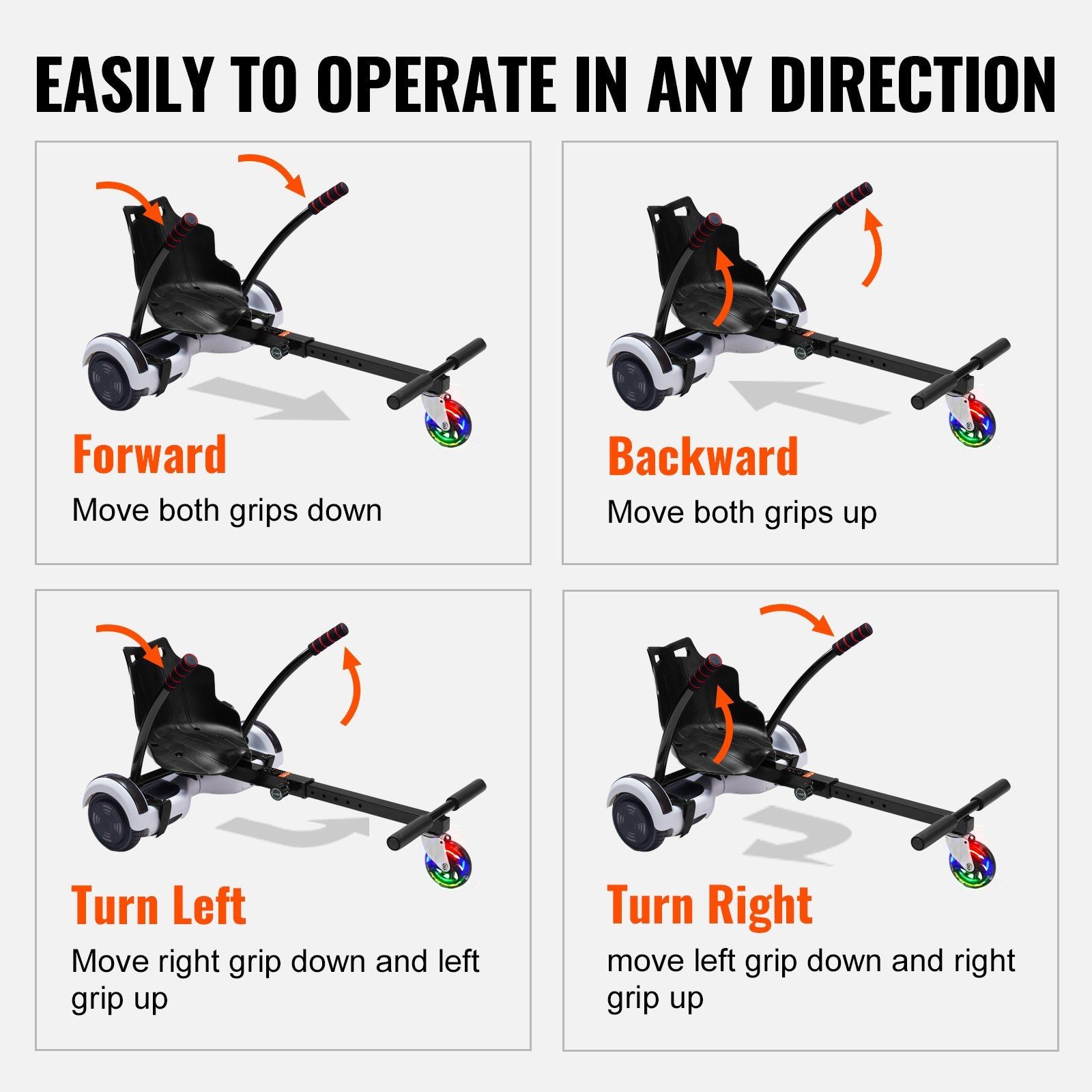 EASILY TO OPERATE IN ANY DIRECTION

Forward
Move both grips down

Backward
Move both grips up

Turn Left
Move right grip down and left grip up

Turn Right
move left grip down and right grip up