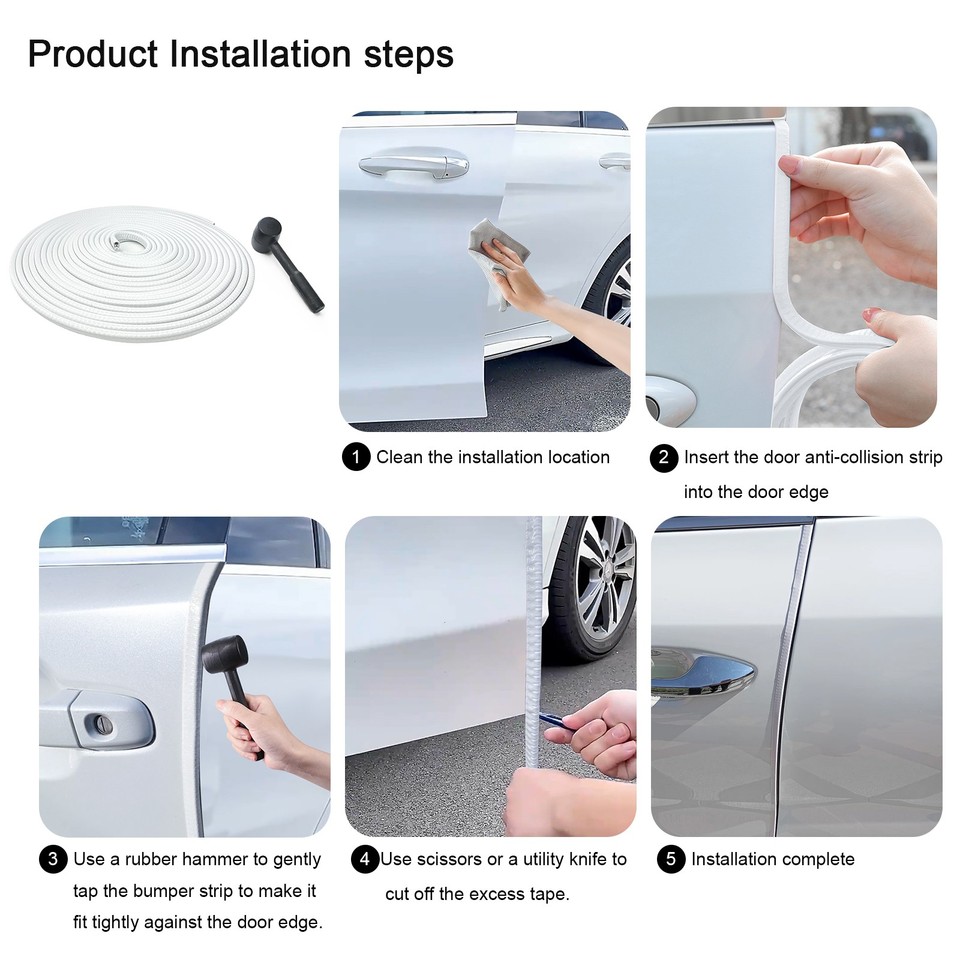 Product Installation steps

1 Clean the installation location

2 Insert the door anti-collision strip into the door edge

3 Use a rubber hammer to gently tap the bumper strip to make it fit tightly against the door edge.

4 Use scissors or a utility knife to cut off the excess tape.

5 Installation complete