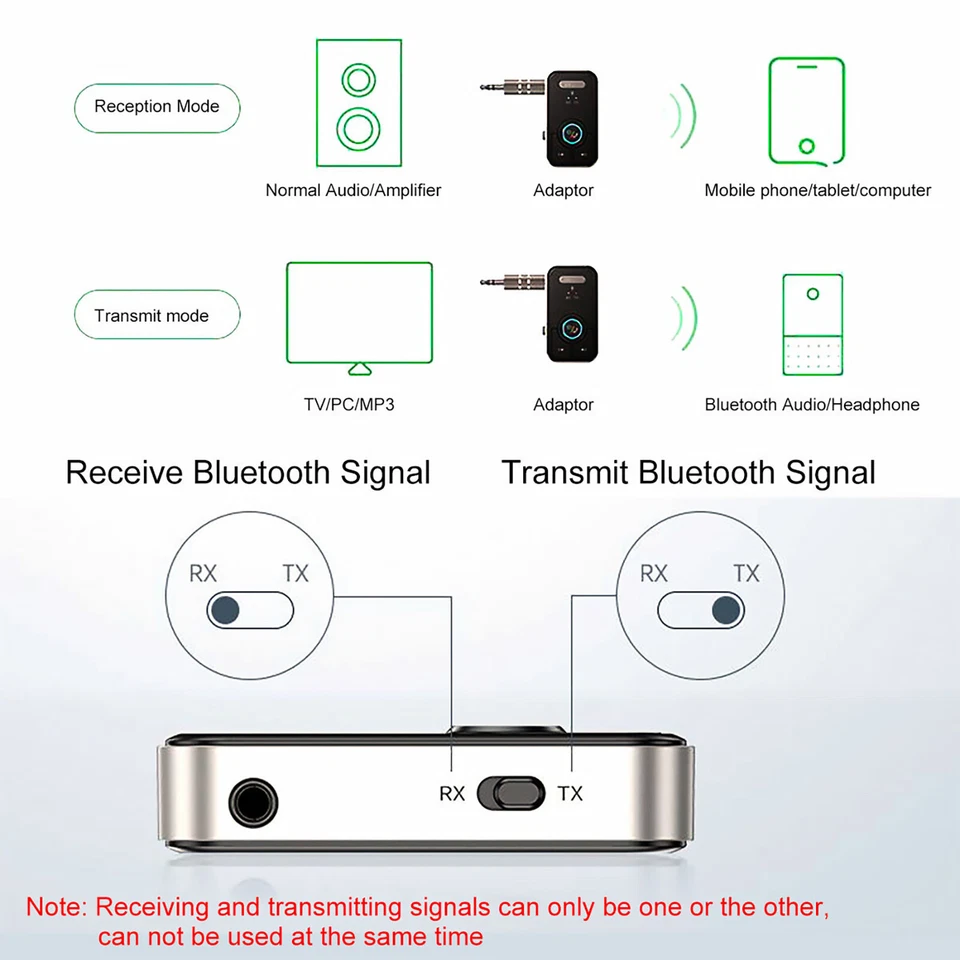 Reception Mode

Normal Audio/Amplifier

Adaptor

Mobile phone/tablet/computer

Transmit mode

TV/PC/MP3

Adaptor

Bluetooth Audio/Headphone

Receive Bluetooth Signal

Transmit Bluetooth Signal

RX TX

RX TX

RX TX

Note: Receiving and transmitting signals can only be one or the other, can not be used at the same time