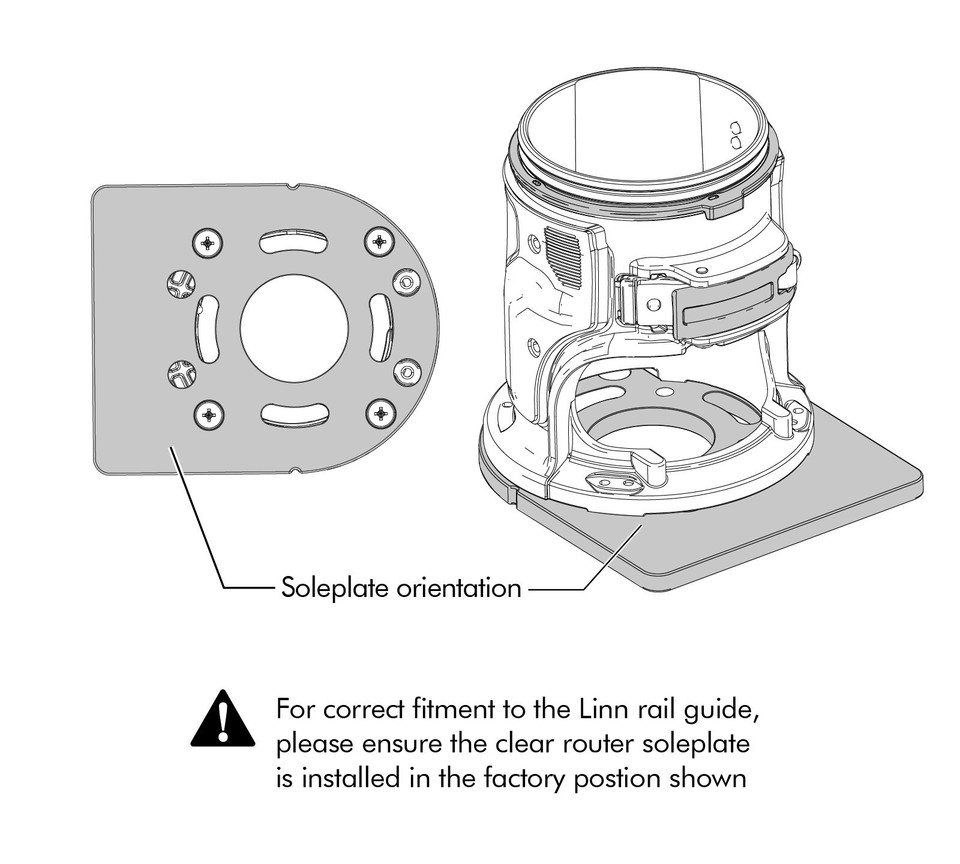 Soleplate orientation

For correct fitment to the Linn rail guide, please ensure the clear router soleplate is installed in the factory postion shown