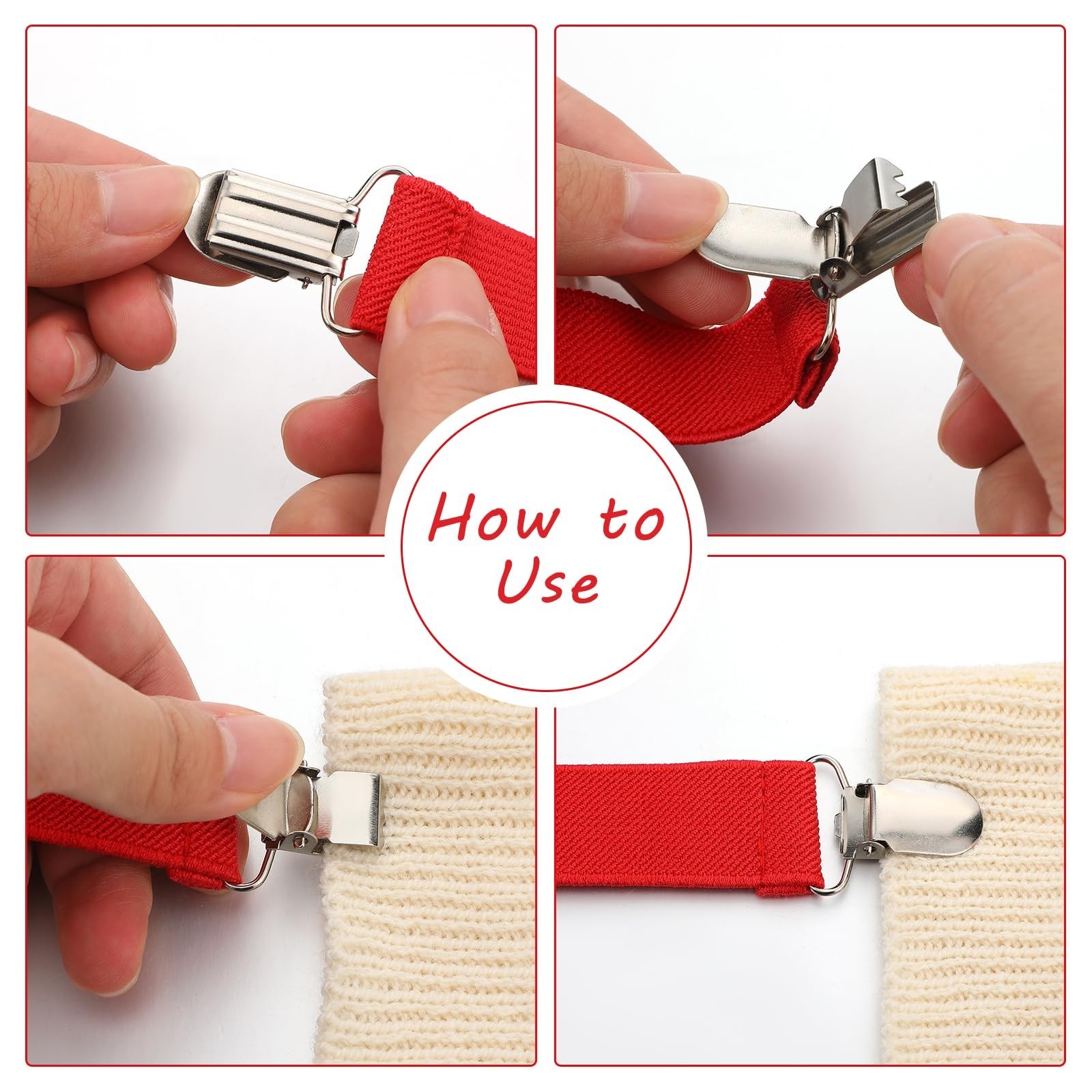 How to Use