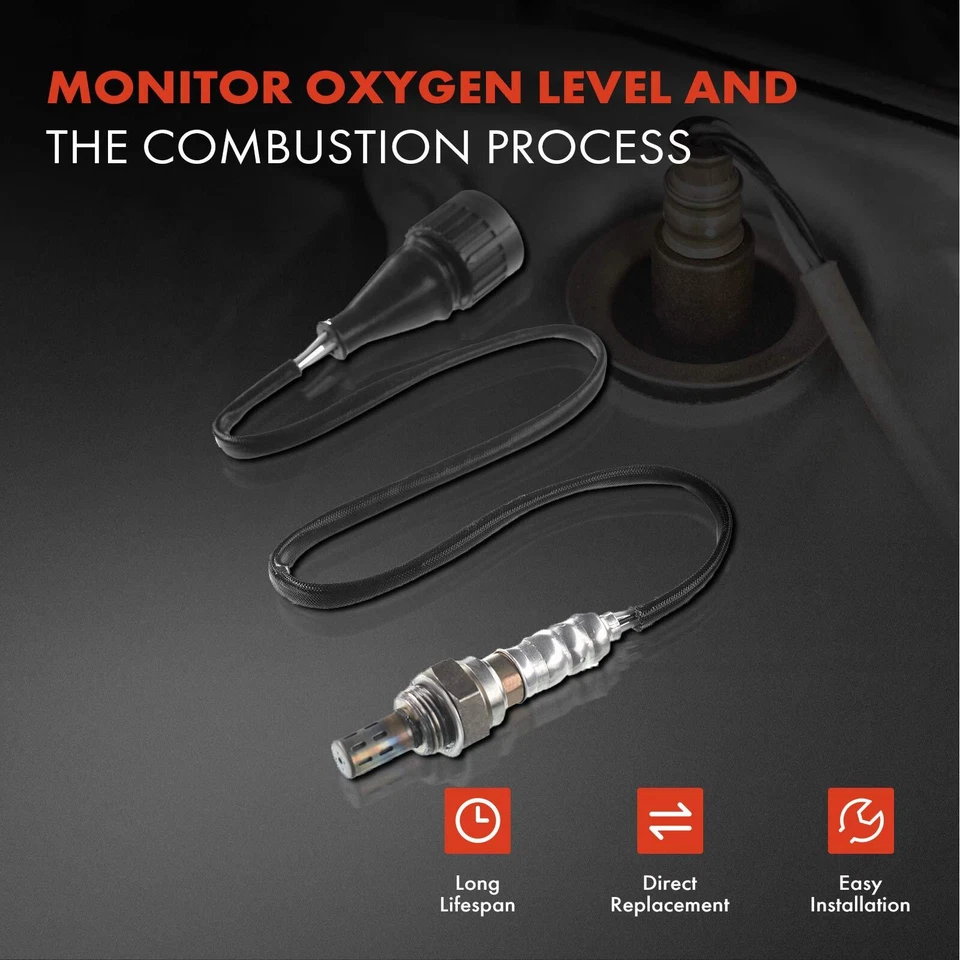 MONITOR OXYGEN LEVEL AND
THE COMBUSTION PROCESS

Long Lifespan

Direct Replacement

Easy Installation