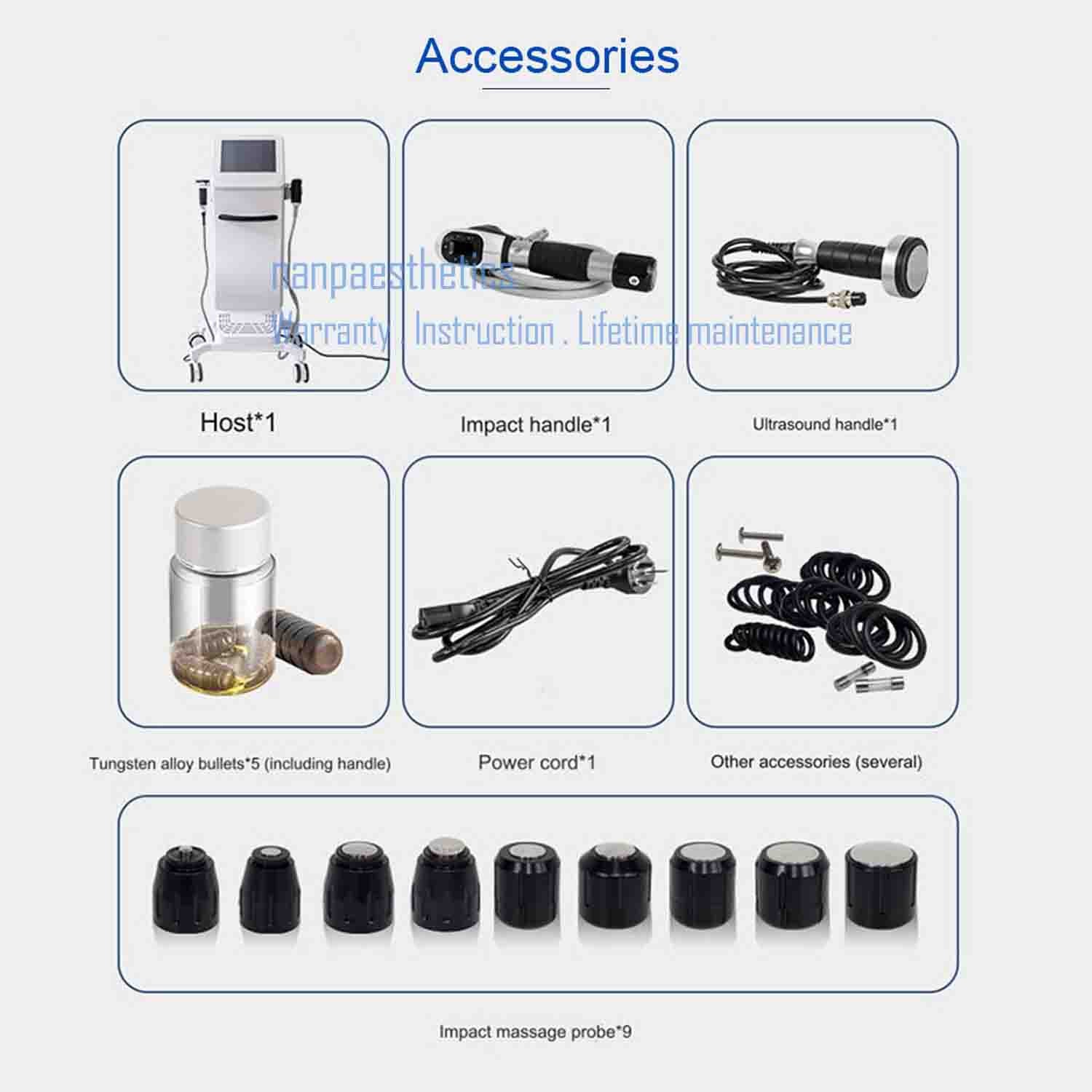 Accessories

nanpaesthetics
Warranty . Instruction . Lifetime maintenance

Host*1

Impact handle*1

Ultrasound handle*1

Tungsten alloy bullets*5 (including handle)

Power cord*1

Other accessories (several)

Impact massage probe*9