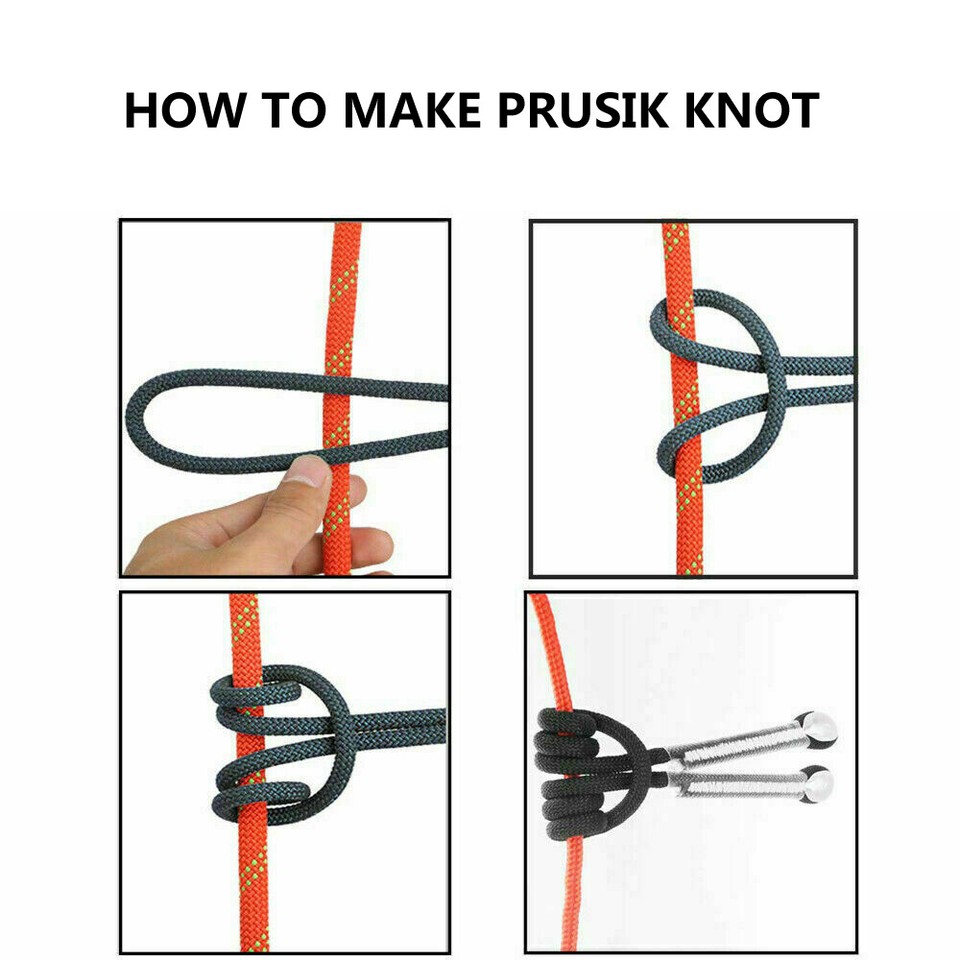 HOW TO MAKE PRUSIK KNOT