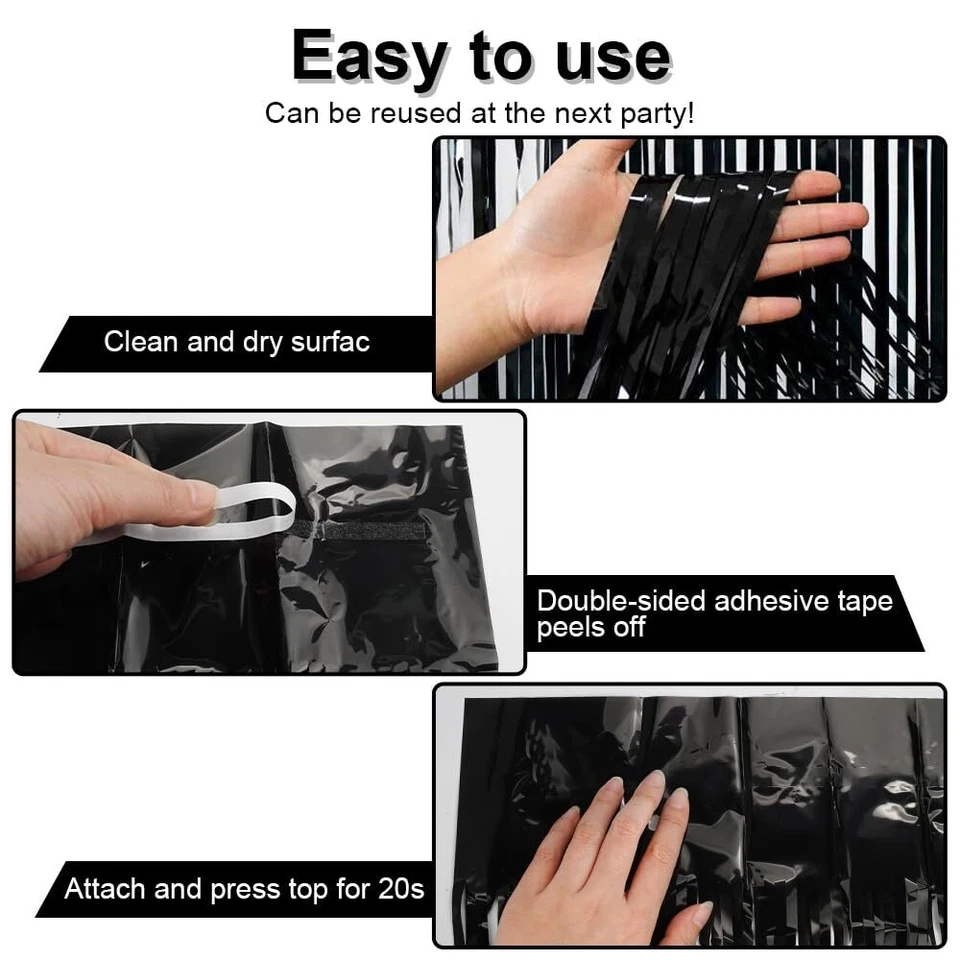 Easy to use
Can be reused at the next party!

Clean and dry surfac

Double-sided adhesive tape peels off

Attach and press top for 20s