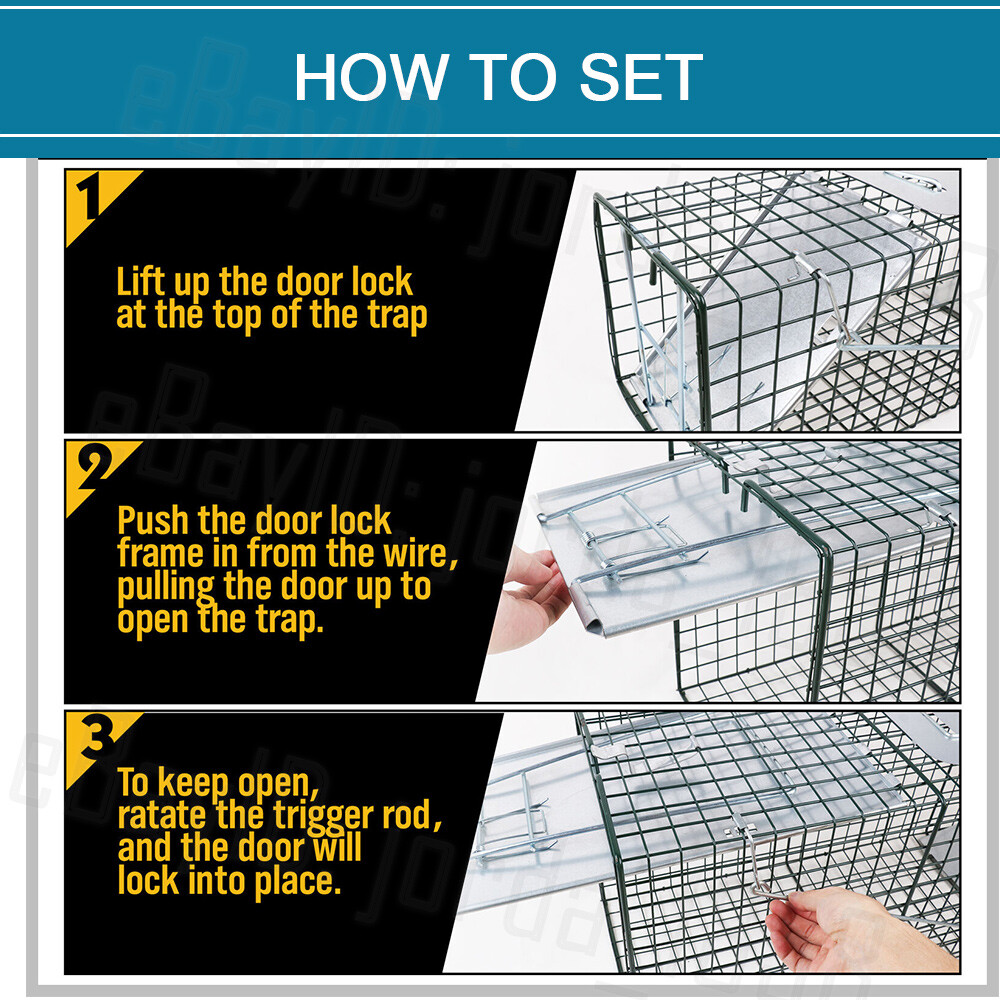 HOW TO SET

1

Lift up the door lock at the top of the trap

2

Push the door lock frame in from the wire, pulling the door up to open the trap.

3

To keep open, ratate the trigger rod, and the door will lock into place.