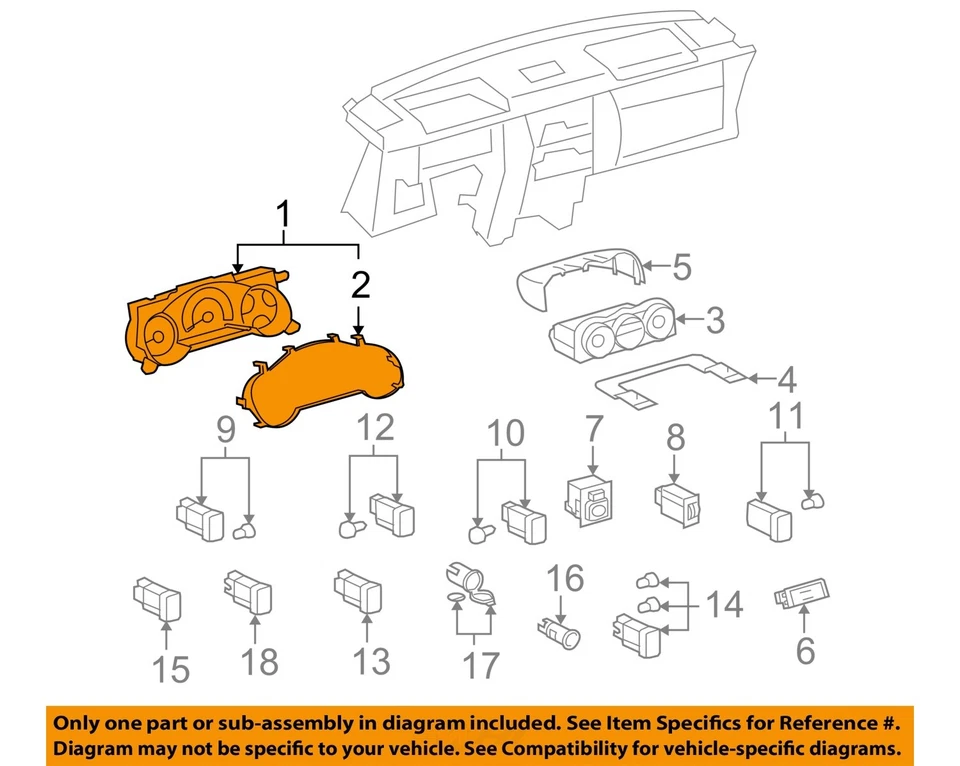 1
2
5
3
4
9
12
10
7
8
11
15
18
13
17
16
14
6

Only one part or sub-assembly in diagram included. See Item Specifics for Reference #. Diagram may not be specific to your vehicle. See Compatibility for vehicle-specific diagrams.