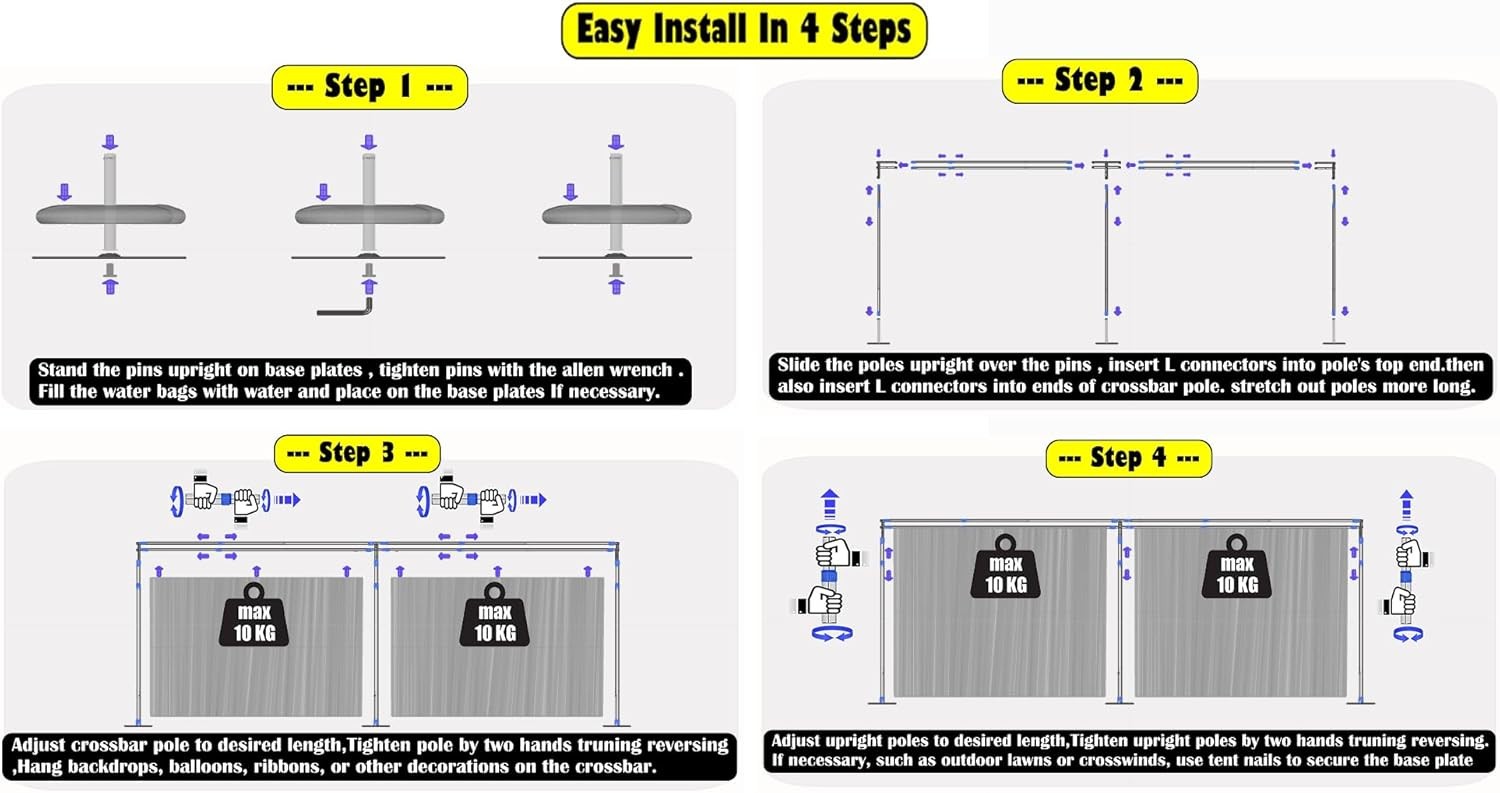 Easy Install In 4 Steps

--- Step 1 ---

Stand the pins upright on base plates , tighten pins with the allen wrench . Fill the water bags with water and place on the base plates If necessary.

--- Step 2 ---

Slide the poles upright over the pins , insert L connectors into pole's top end.then also insert L connectors into ends of crossbar pole. stretch out poles more long.

--- Step 3 ---

max 10 KG

max 10 KG

Adjust crossbar pole to desired length,Tighten pole by two hands truning reversing ,Hang backdrops, balloons, ribbons, or other decorations on the crossbar.

--- Step 4 ---

max 10 KG

max 10 KG

Adjust upright poles to desired length,Tighten upright poles by two hands truning reversing. If necessary, such as outdoor lawns or crosswinds, use tent nails to secure the base plate