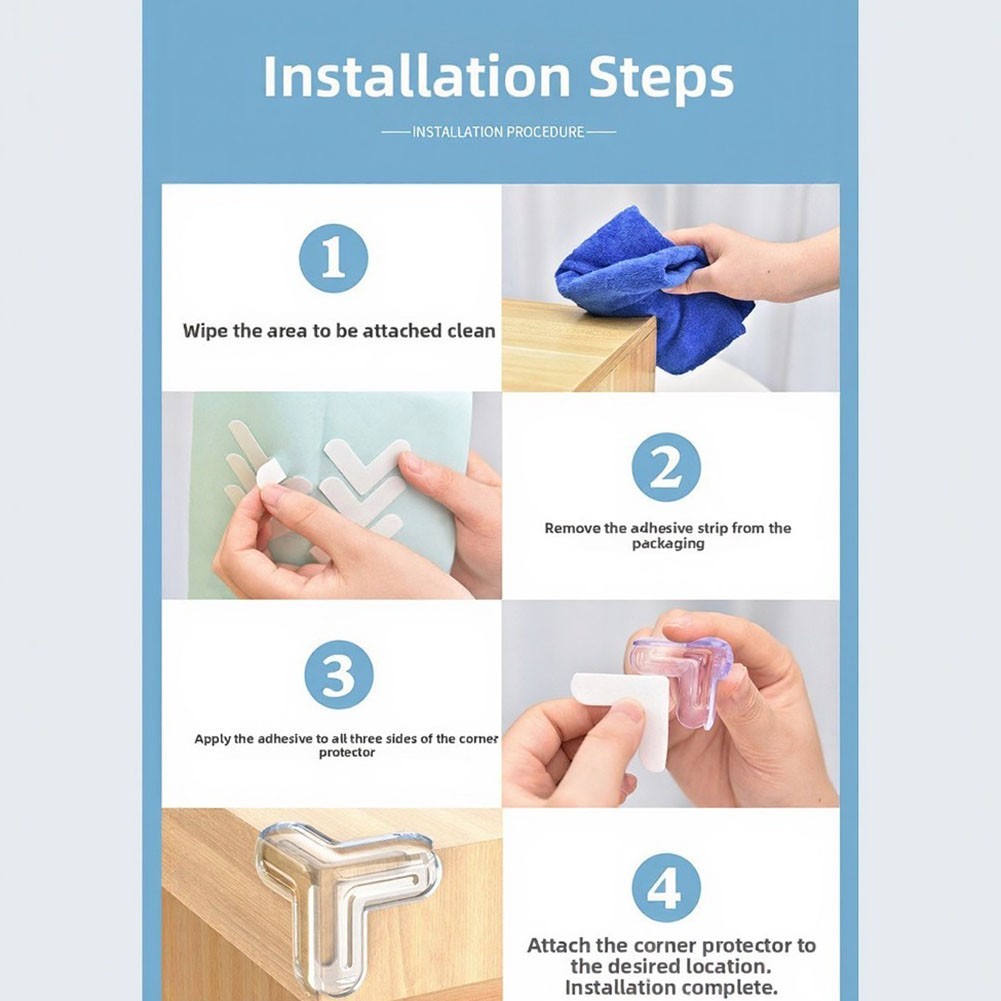 Installation Steps

INSTALLATION PROCEDURE

1

Wipe the area to be attached clean

2

Remove the adhesive strip from the packaging

3

Apply the adhesive to all three sides of the corner protector

4

Attach the corner protector to the desired location. Installation complete.