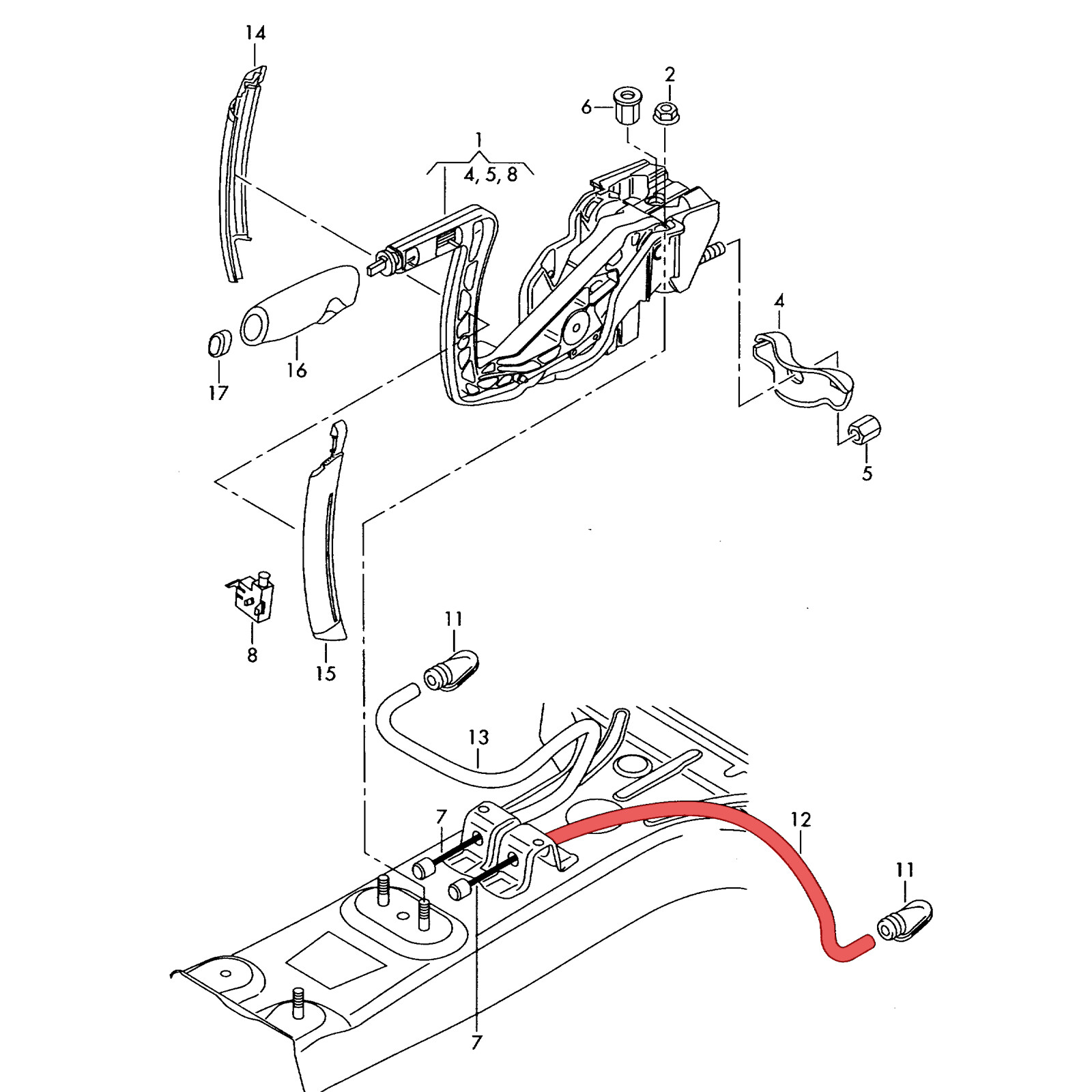 14
2
6
1
4, 5, 8
4
16
17
5
8
15
11
13
7
12
11
7