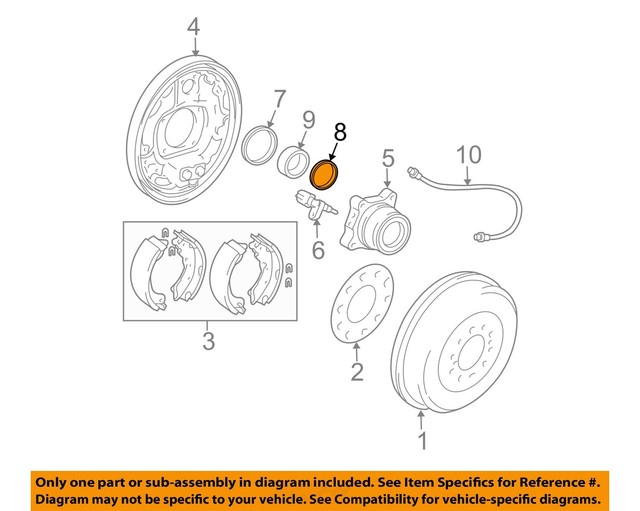 4

7

9

8

5

10

6

3

2

1

Only one part or sub-assembly in diagram included. See Item Specifics for Reference #.
Diagram may not be specific to your vehicle. See Compatibility for vehicle-specific diagrams.