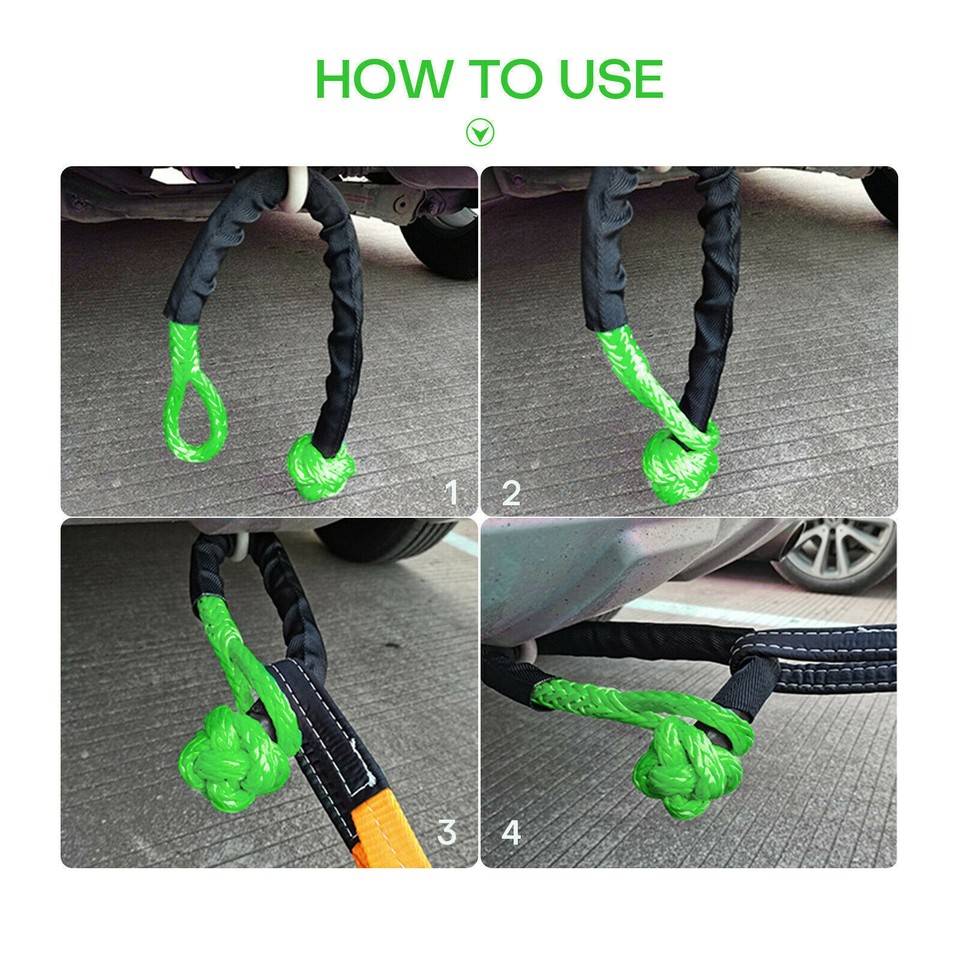 HOW TO USE

1

2

3

4