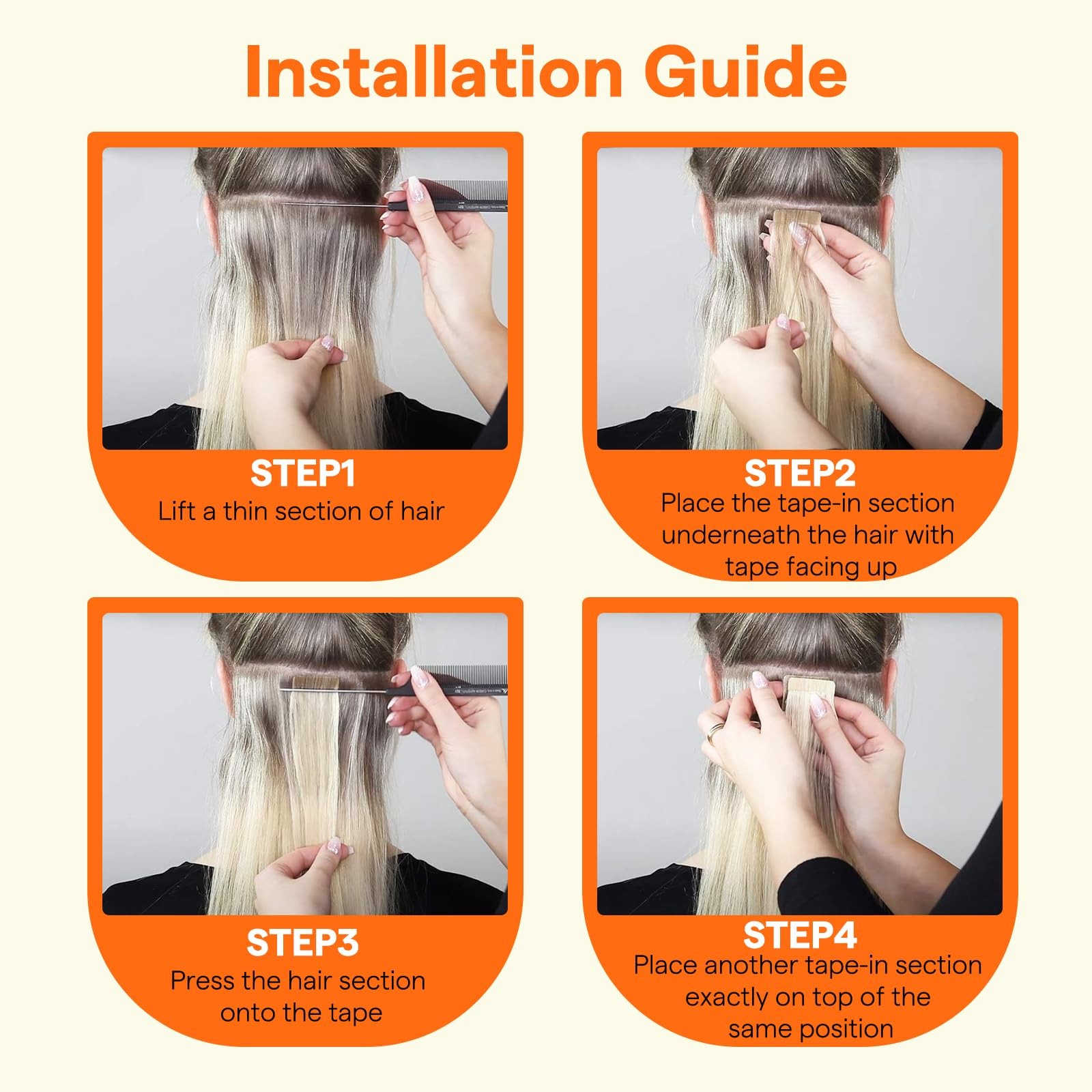 Installation Guide

STEP1
Lift a thin section of hair

STEP2
Place the tape-in section underneath the hair with tape facing up

STEP3
Press the hair section onto the tape

STEP4
Place another tape-in section exactly on top of the same position