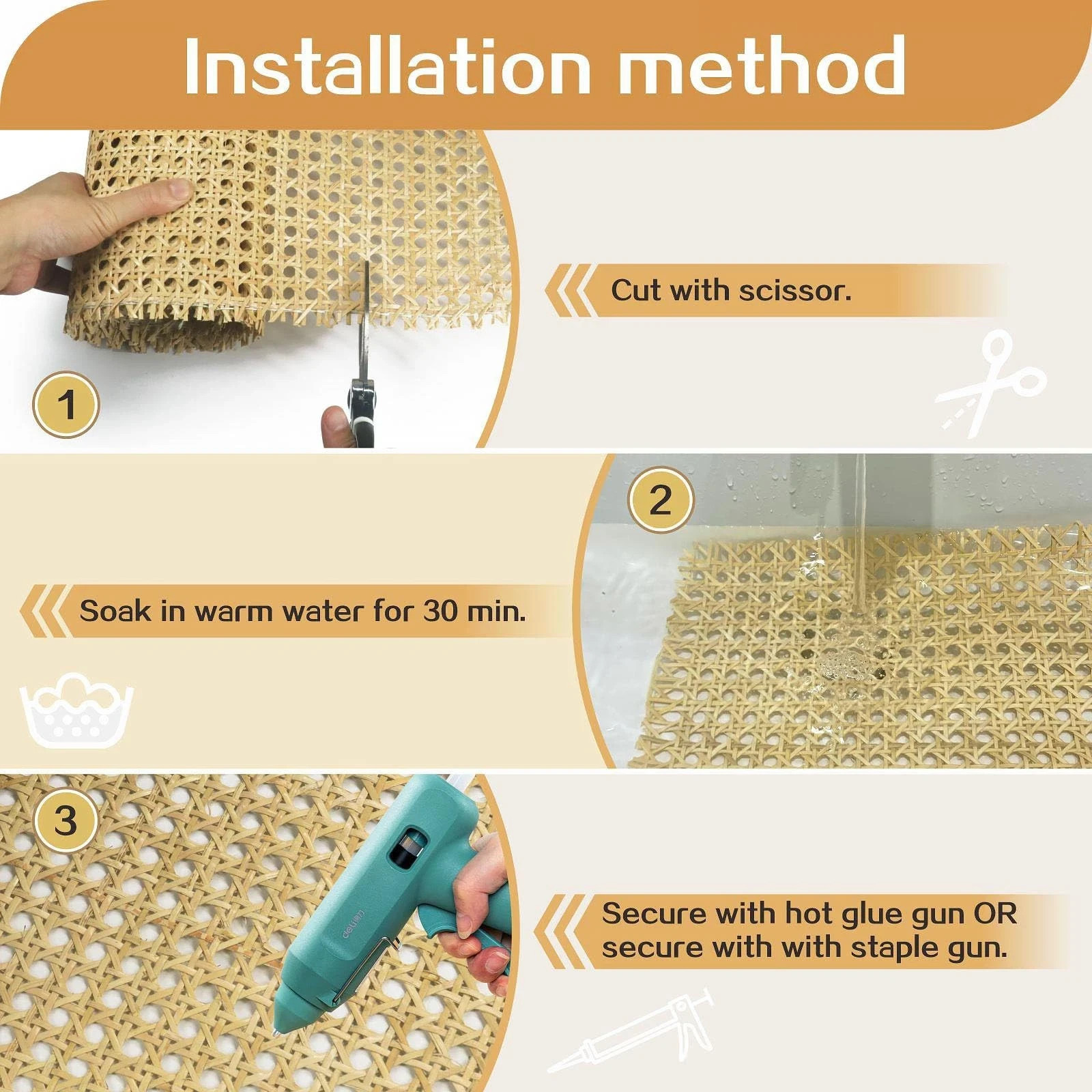 Installation method

1

Cut with scissor.

2

Soak in warm water for 30 min.

3

deli

Secure with hot glue gun OR secure with with staple gun.