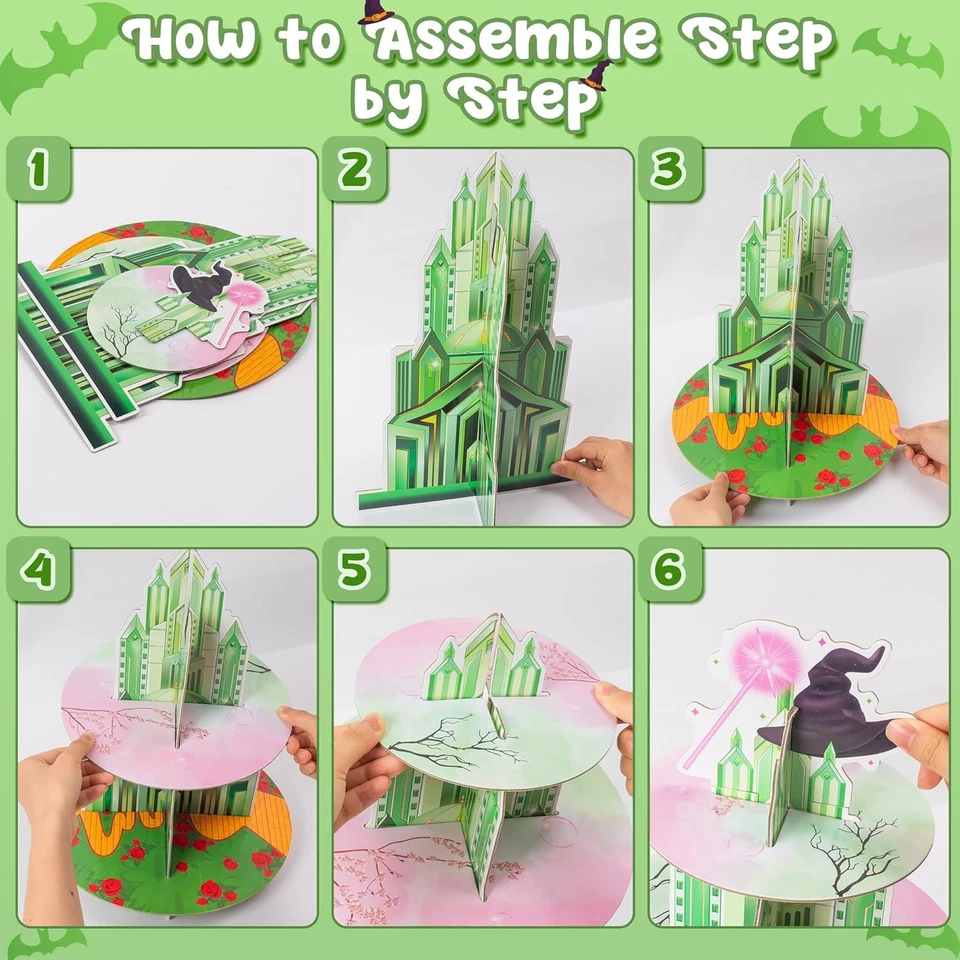 How to Assemble Step by Step

1

2

3

4

5

6