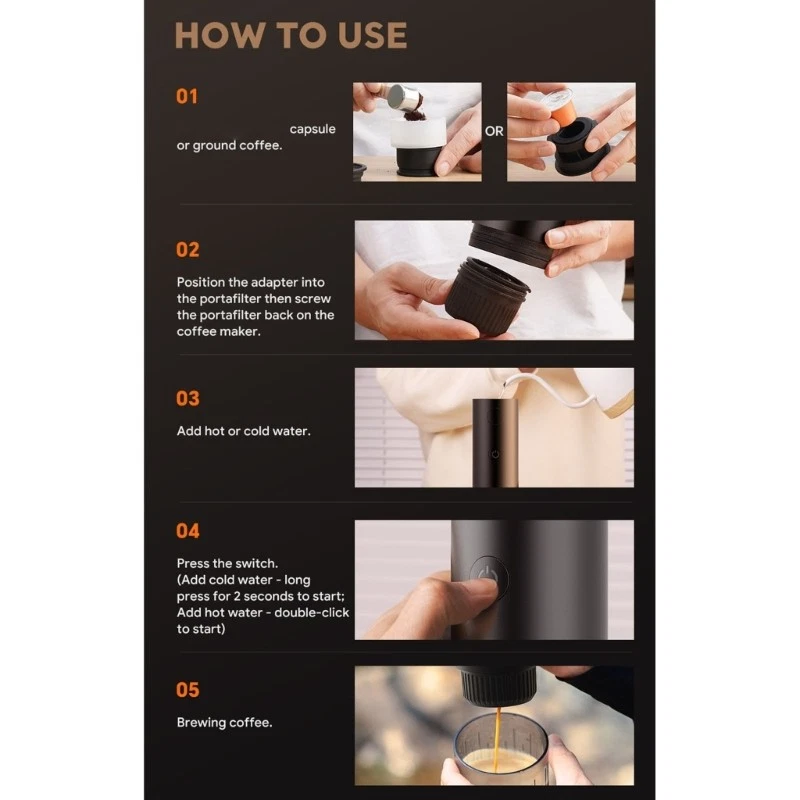 HOW TO USE

01

capsule or ground coffee.

OR

02

Position the adapter into the portafilter then screw the portafilter back on the coffee maker.

03

Add hot or cold water.

04

Press the switch. (Add cold water - long press for 2 seconds to start; Add hot water - double-click to start)

05

Brewing coffee.