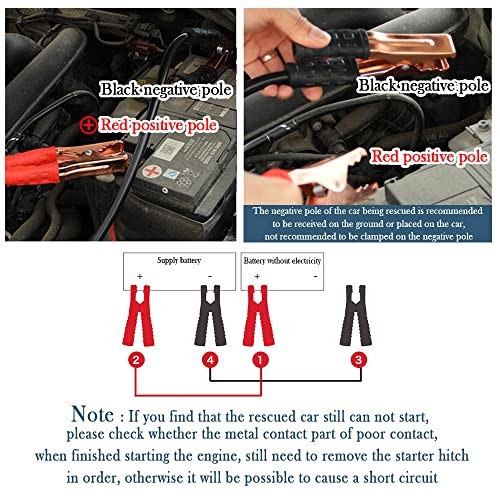 Black negative pole

+ Red positive pole

Black negative pole

Red positive pole

The negative pole of the car being rescued is recommended to be received on the ground or placed on the car, not recommended to be clamped on the negative pole

Supply battery
+ -

Battery without electricity
+ -

2 4 1 3

Note : If you find that the rescued car still can not start, please check whether the metal contact part of poor contact, when finished starting the engine, still need to remove the starter hitch in order, otherwise it will be possible to cause a short circuit