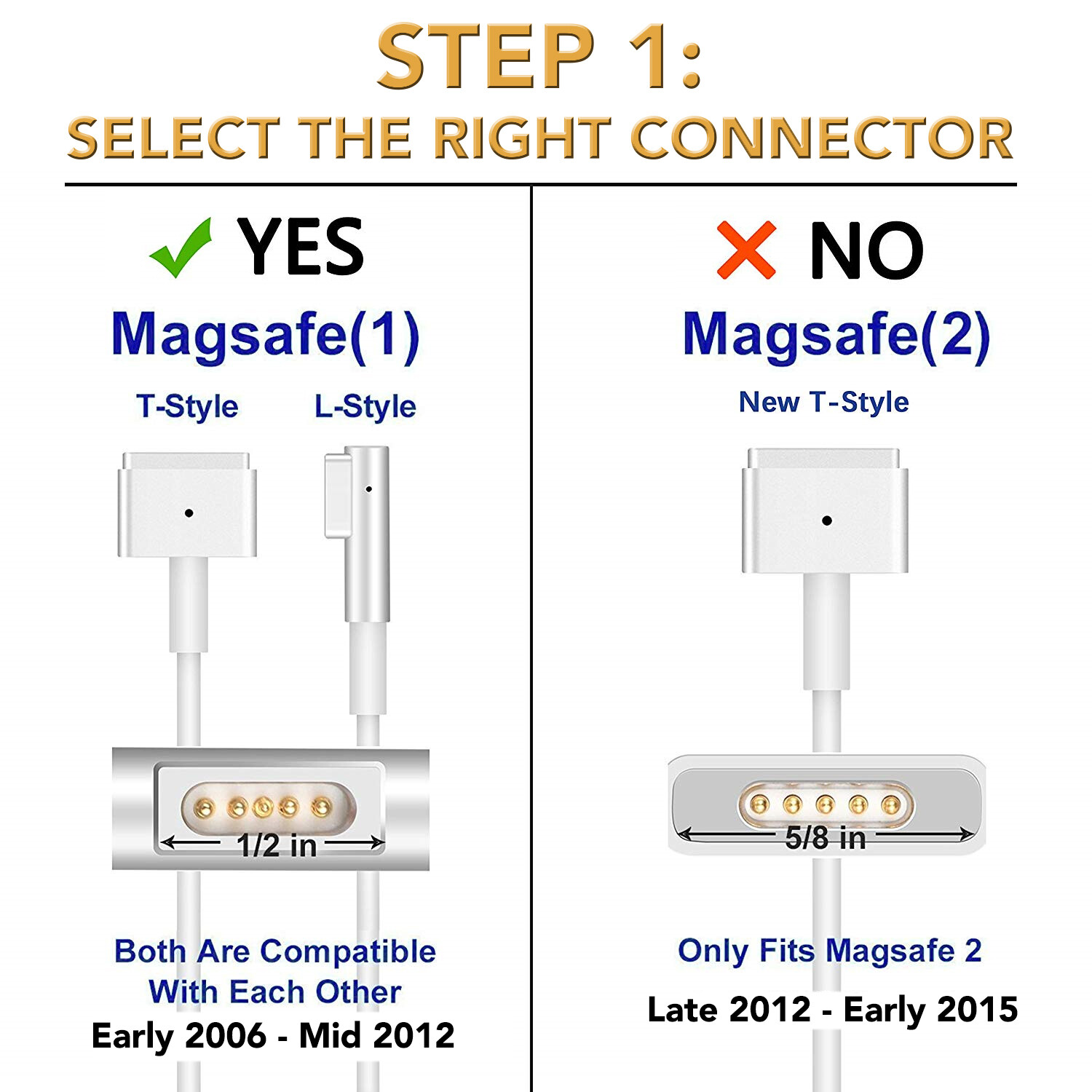 STEP 1:
SELECT THE RIGHT CONNECTOR

YES
Magsafe(1)
T-Style L-Style
1/2 in
Both Are Compatible With Each Other
Early 2006 - Mid 2012

NO
Magsafe(2)
New T-Style
5/8 in
Only Fits Magsafe 2
Late 2012 - Early 2015