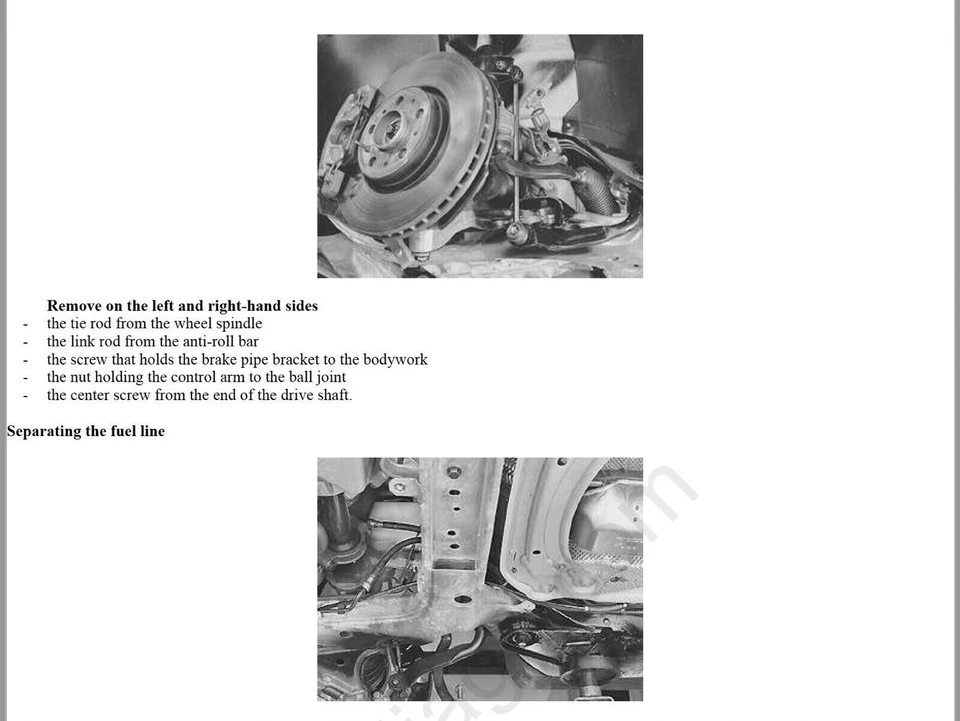 **Remove on the left and right-hand sides**
- the tie rod from the wheel spindle
- the link rod from the anti-roll bar
- the screw that holds the brake pipe bracket to the bodywork
- the nut holding the control arm to the ball joint
- the center screw from the end of the drive shaft.

**Separating the fuel line**