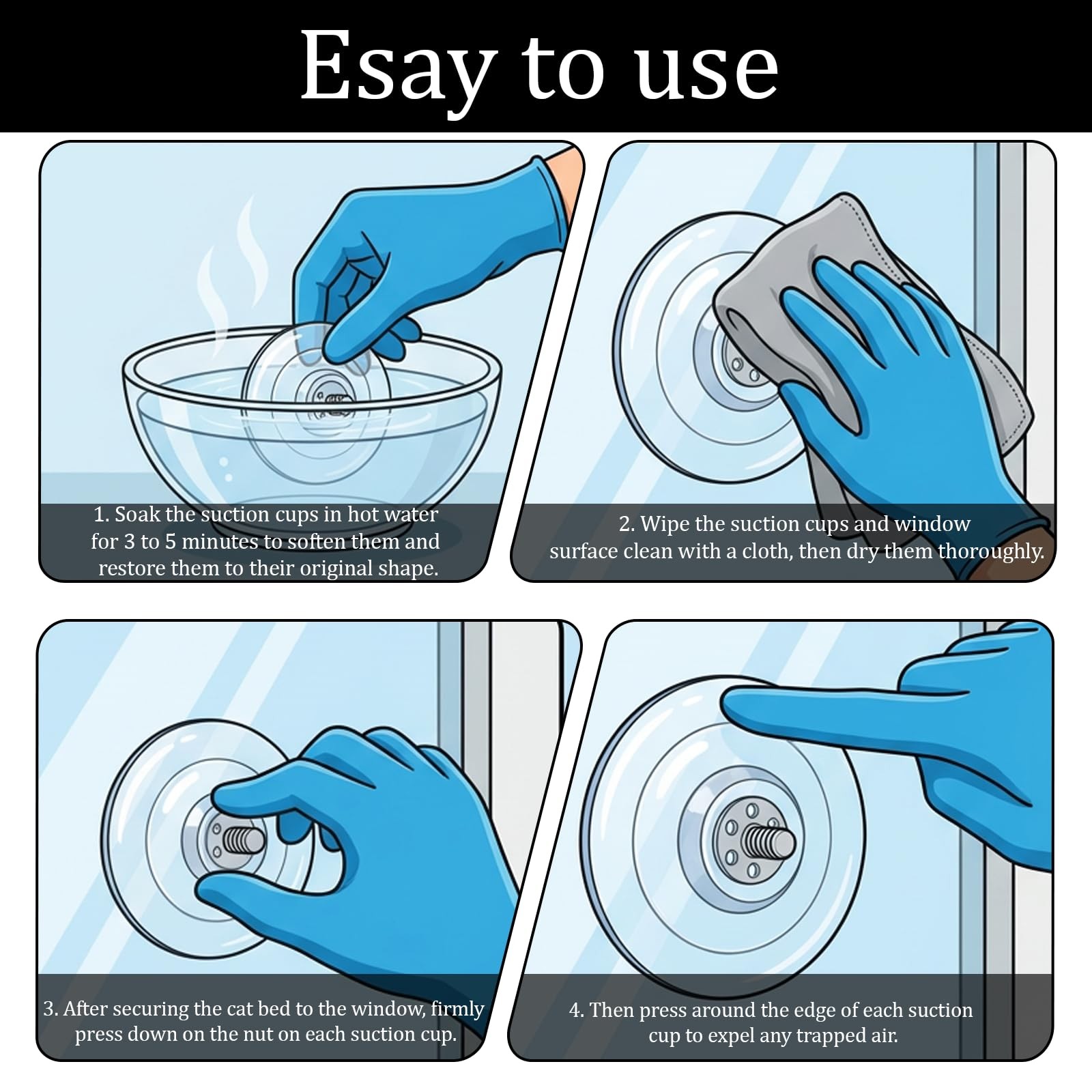 Esay to use

1. Soak the suction cups in hot water for 3 to 5 minutes to soften them and restore them to their original shape.

2. Wipe the suction cups and window surface clean with a cloth, then dry them thoroughly.

3. After securing the cat bed to the window, firmly press down on the nut on each suction cup.

4. Then press around the edge of each suction cup to expel any trapped air.