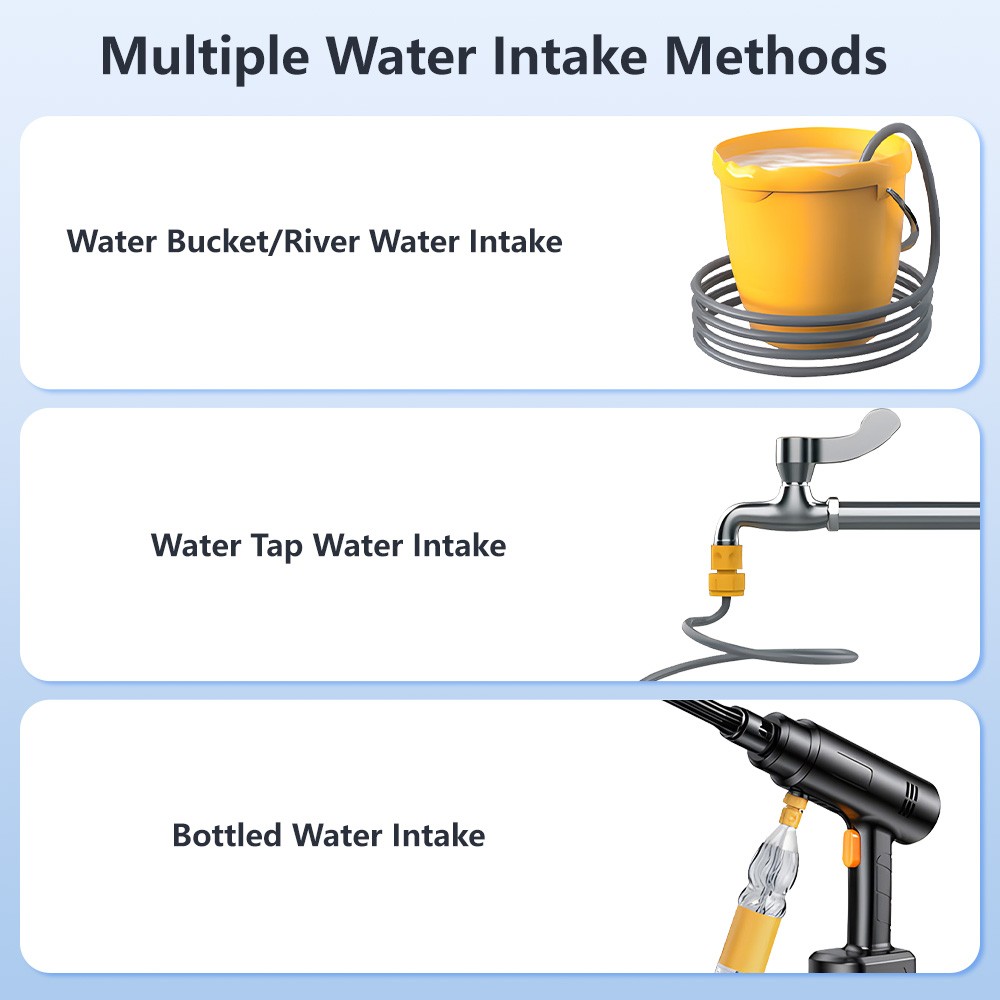 Multiple Water Intake Methods

Water Bucket/River Water Intake

Water Tap Water Intake

Bottled Water Intake