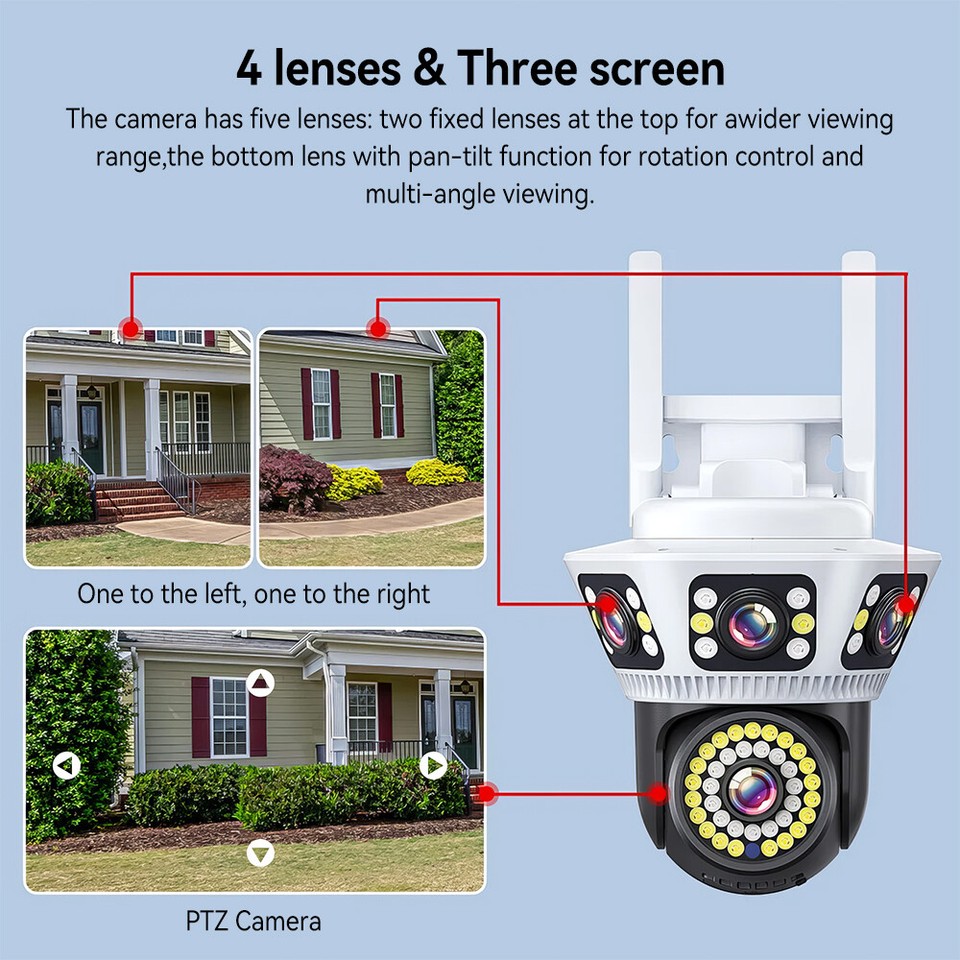 4 lenses & Three screen

The camera has five lenses: two fixed lenses at the top for awider viewing range,the bottom lens with pan-tilt function for rotation control and multi-angle viewing.

One to the left, one to the right

PTZ Camera