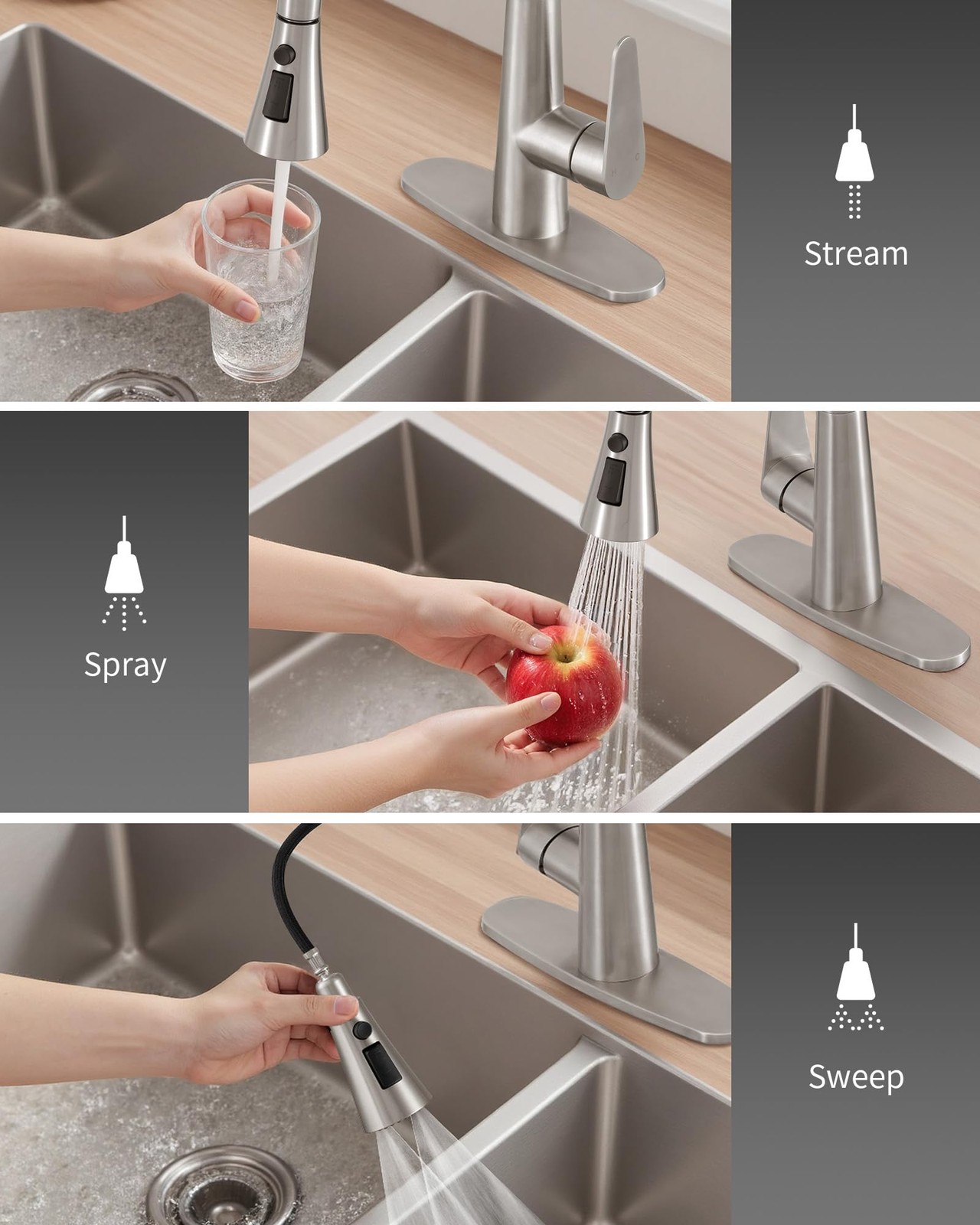 Stream

Spray

Sweep